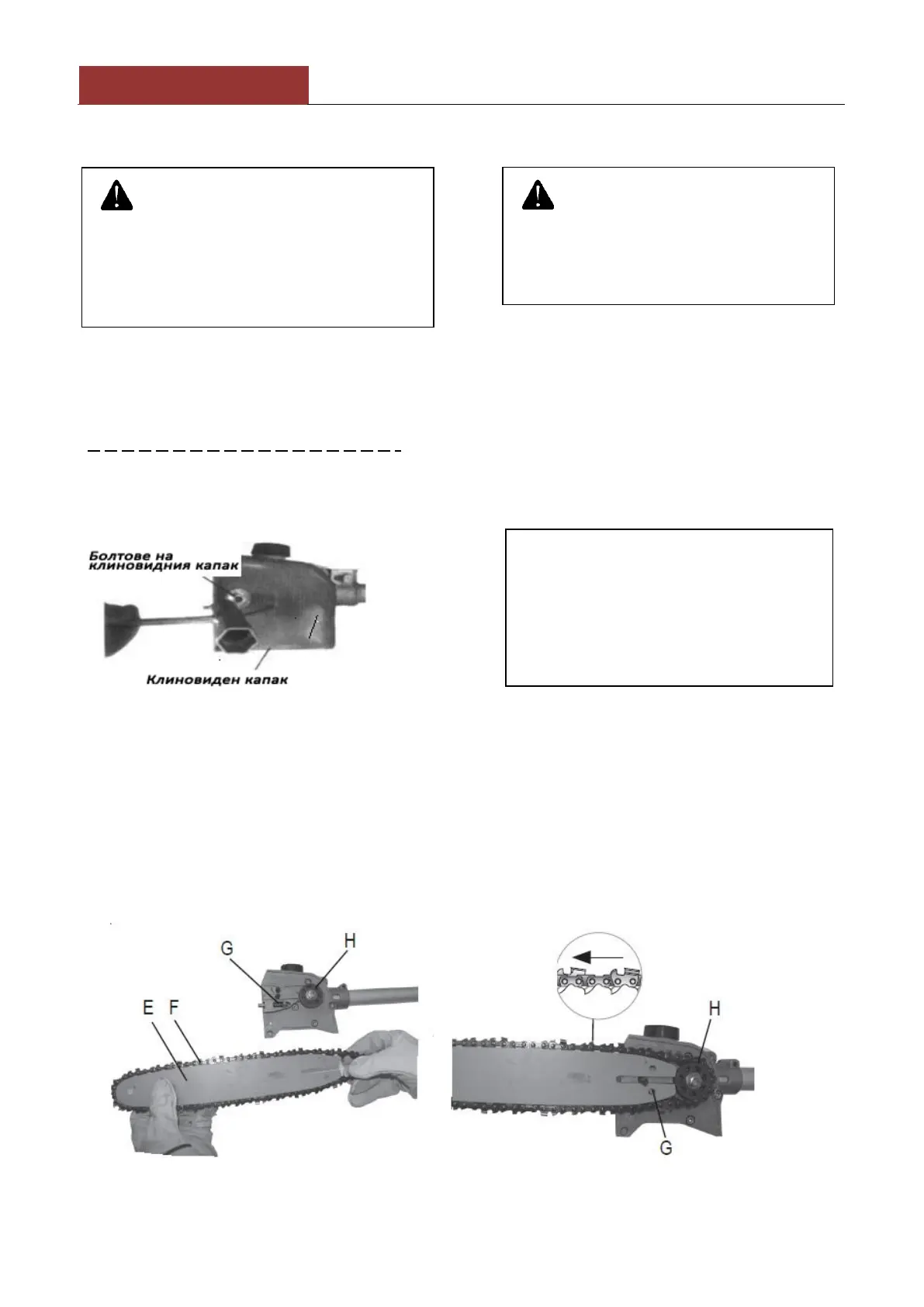 Болтове на клиновидния капак

Клиновиден капак

G

H

E F

H

G