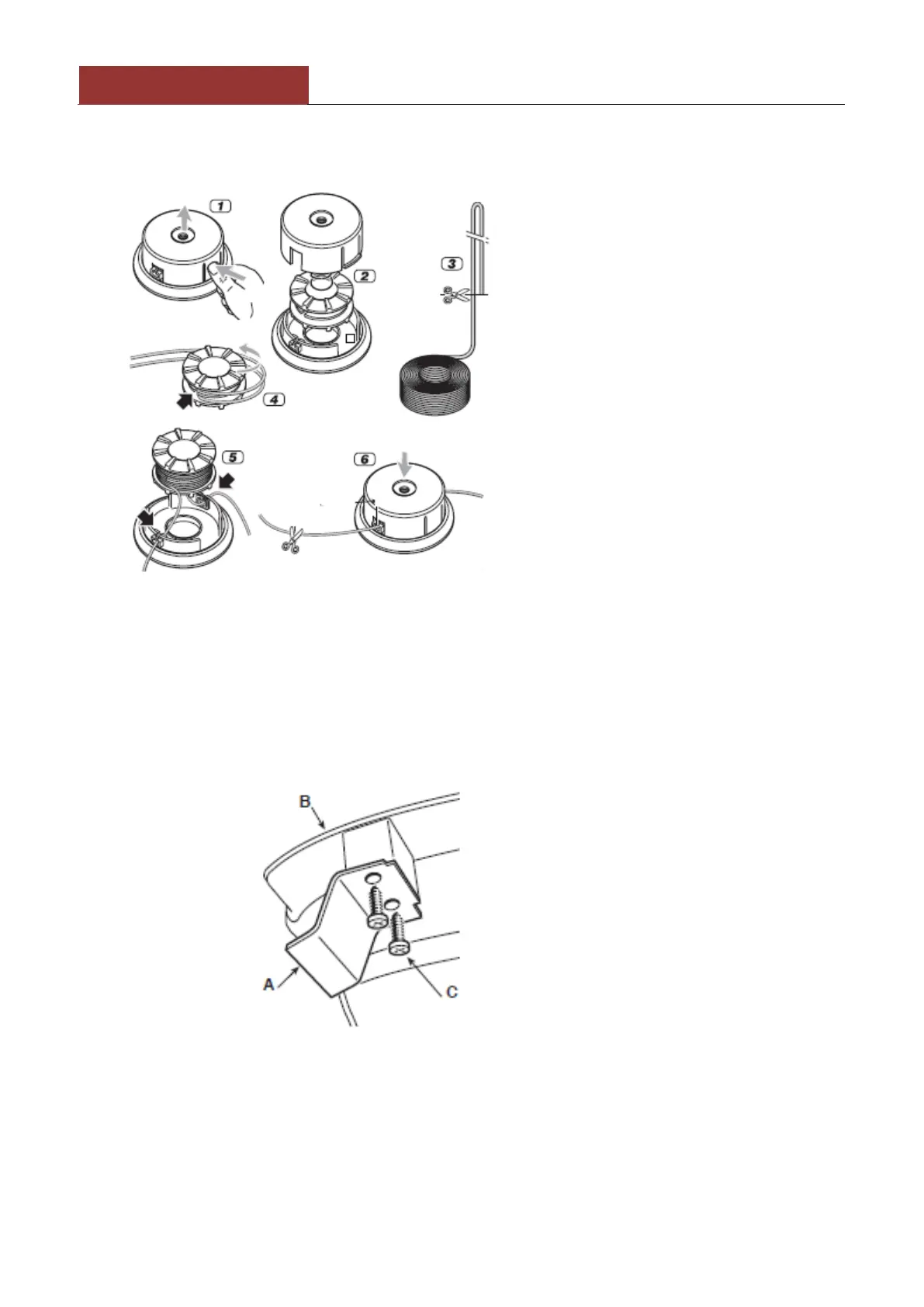 1

2

3

4

5

6

B

A

C