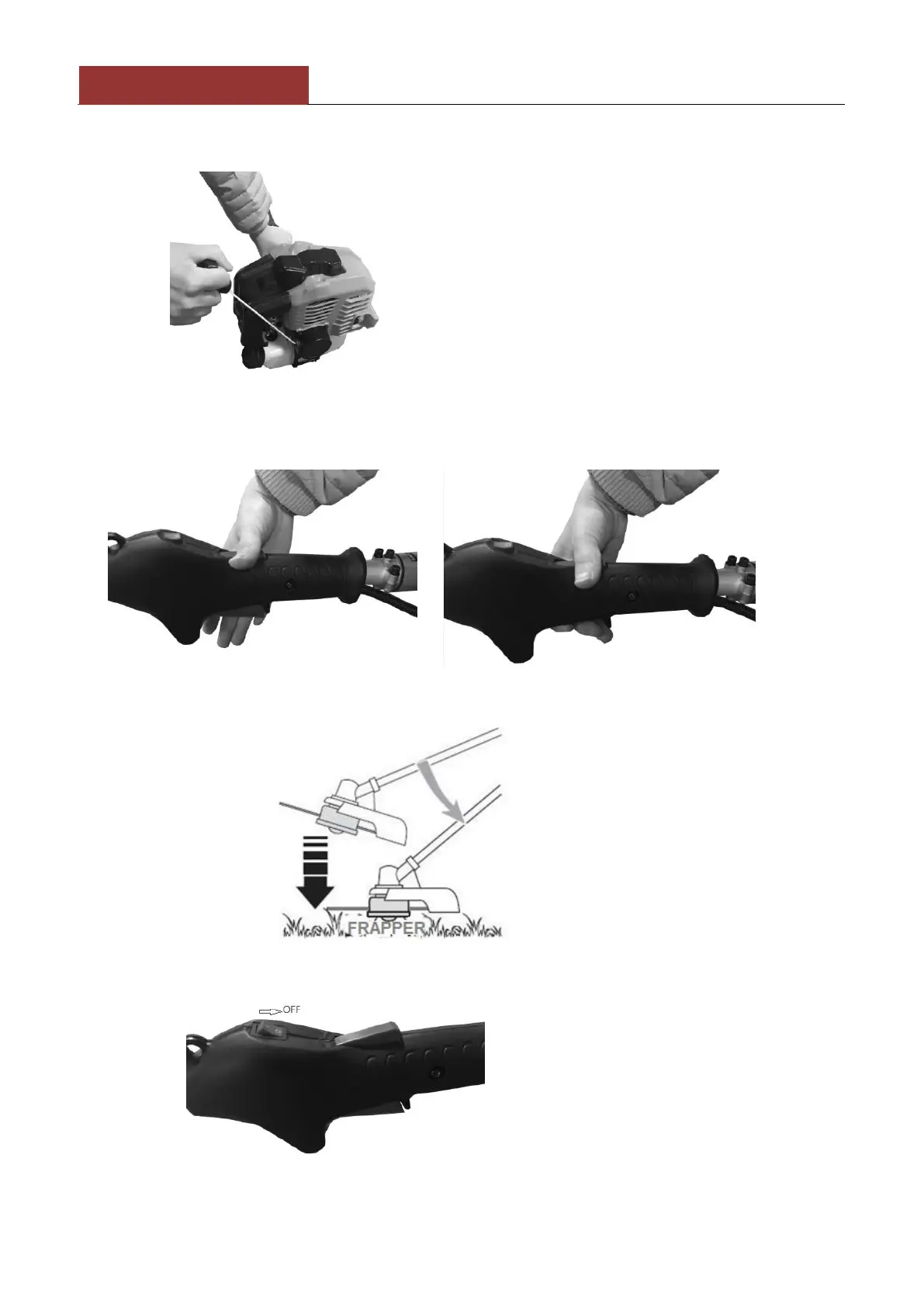 FRAPPER

OFF