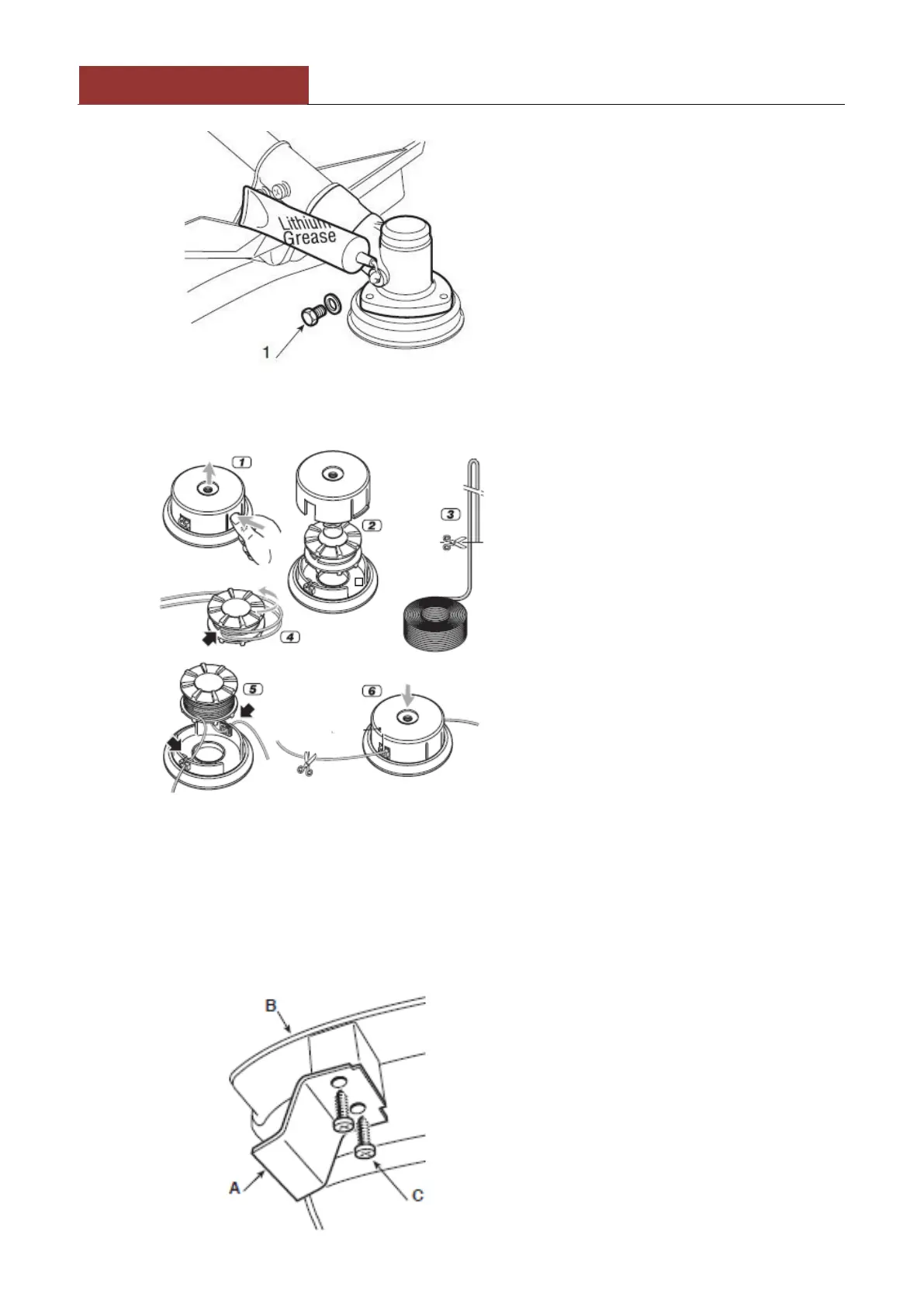 Lithium Grease

1

1

2

3

4

5

6

B

A

C