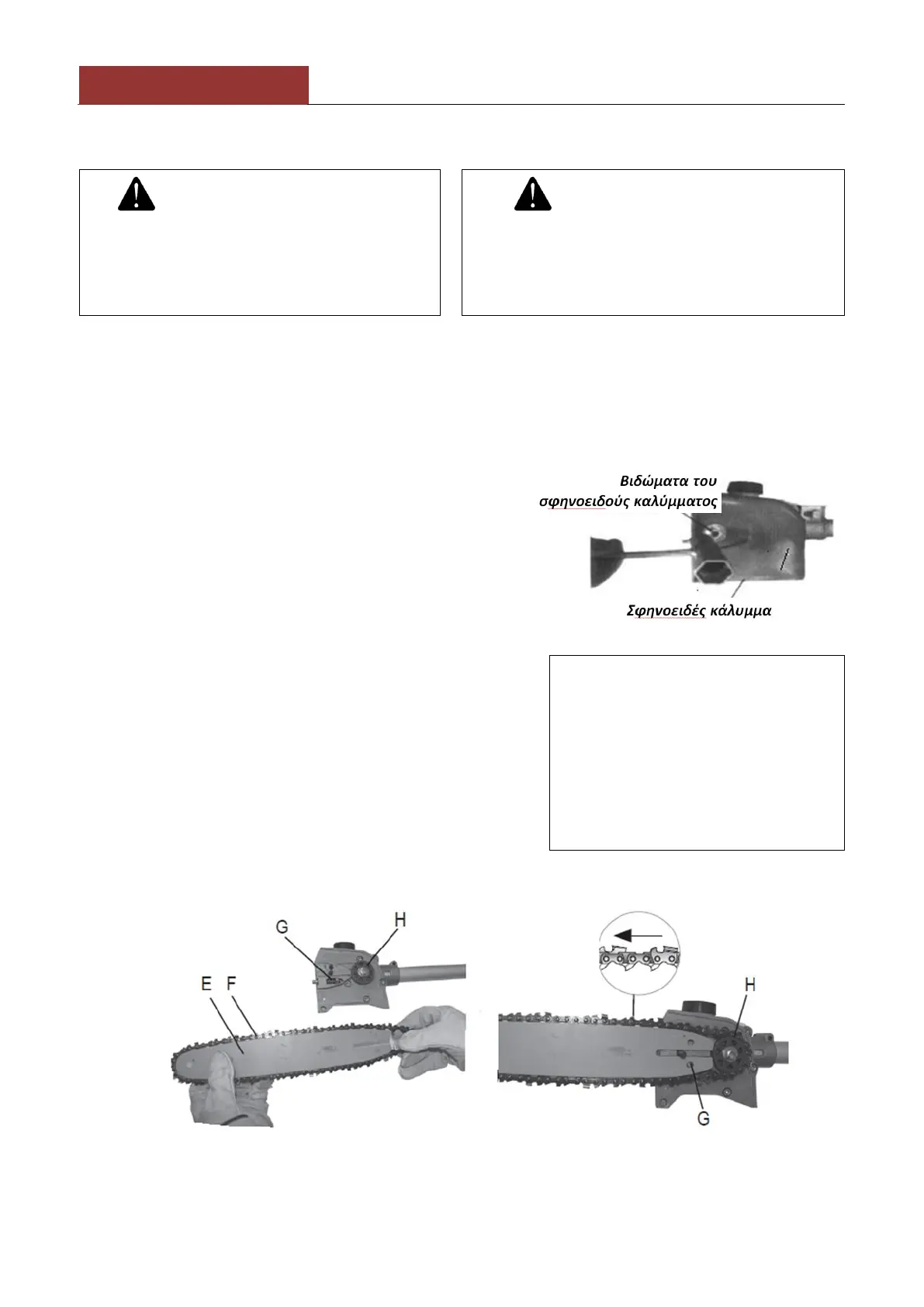 Βιδώματα του σφηνοειδούς καλύμματος

Σφηνοειδές κάλυμμα

G
H
E
F

H
G