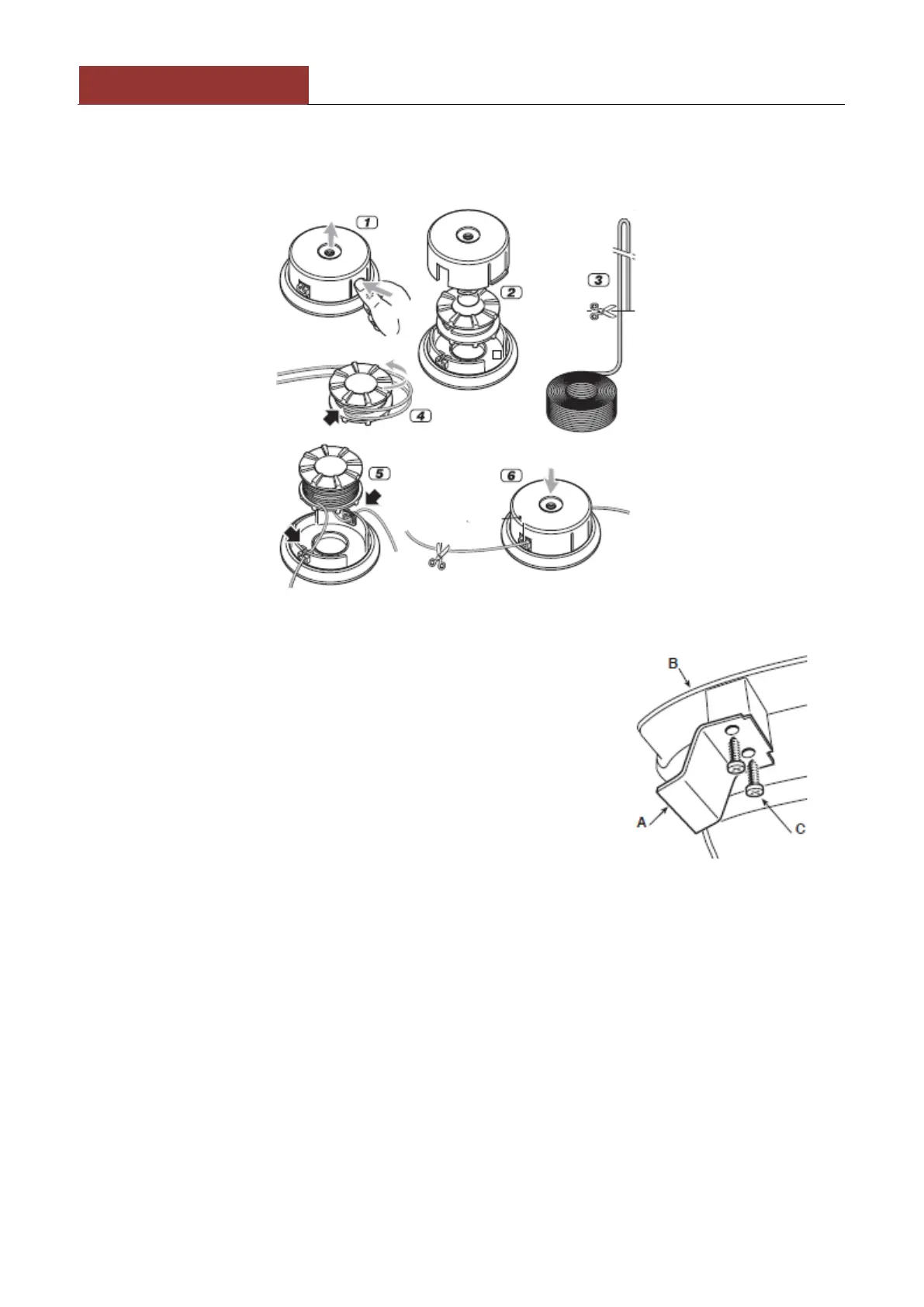 1

2

3

4

5

6

B

A

C