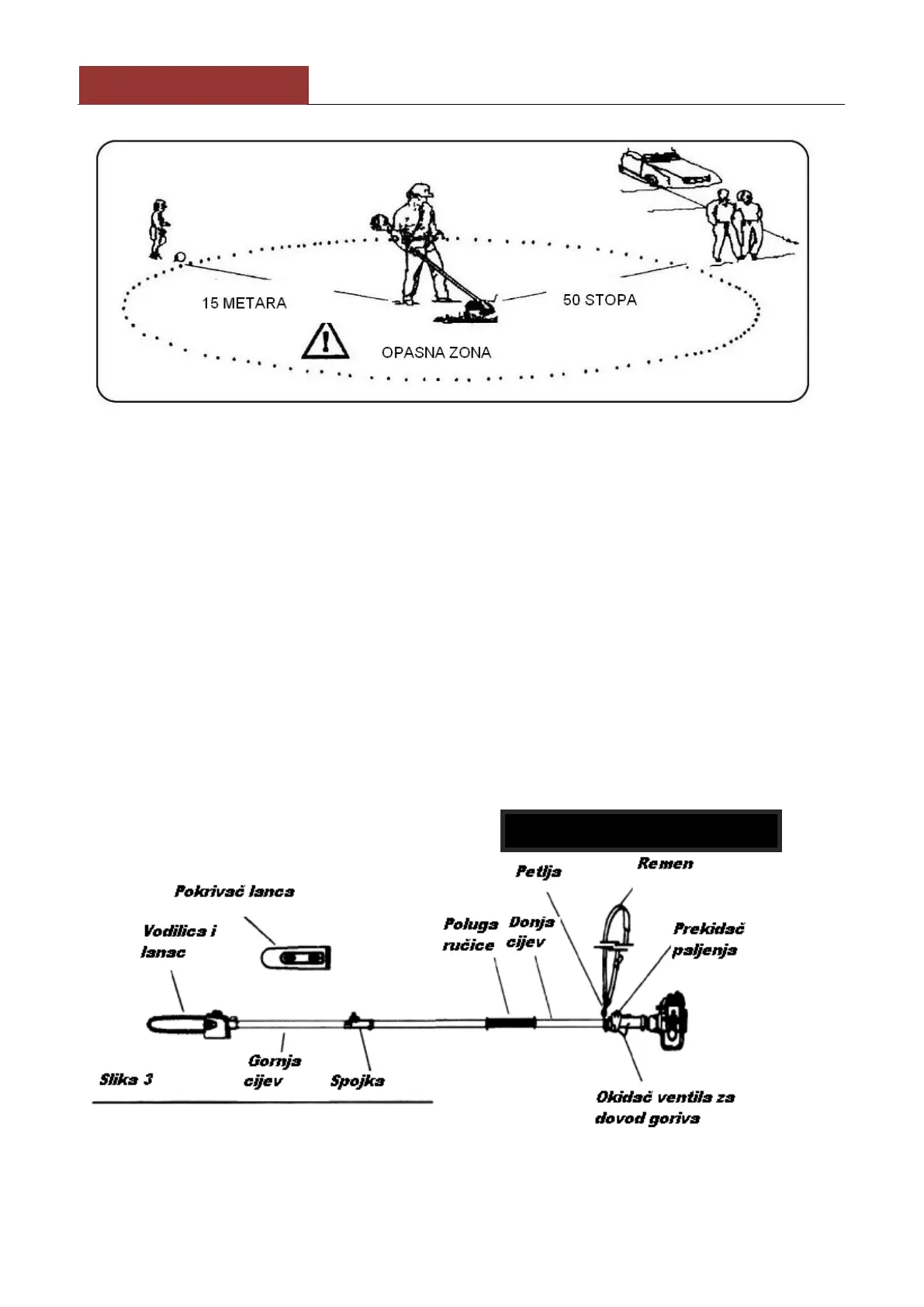 15 METARA

50 STOPA

OPASNA ZONA

Petlja

Remen

Pokrivač lanca

Vodilica i lanac

Poluga ručice

Donja cijev

Prekidač paljenja

Gornja cijev

Spojka

Slika 3

Okidač ventila za dovod goriva