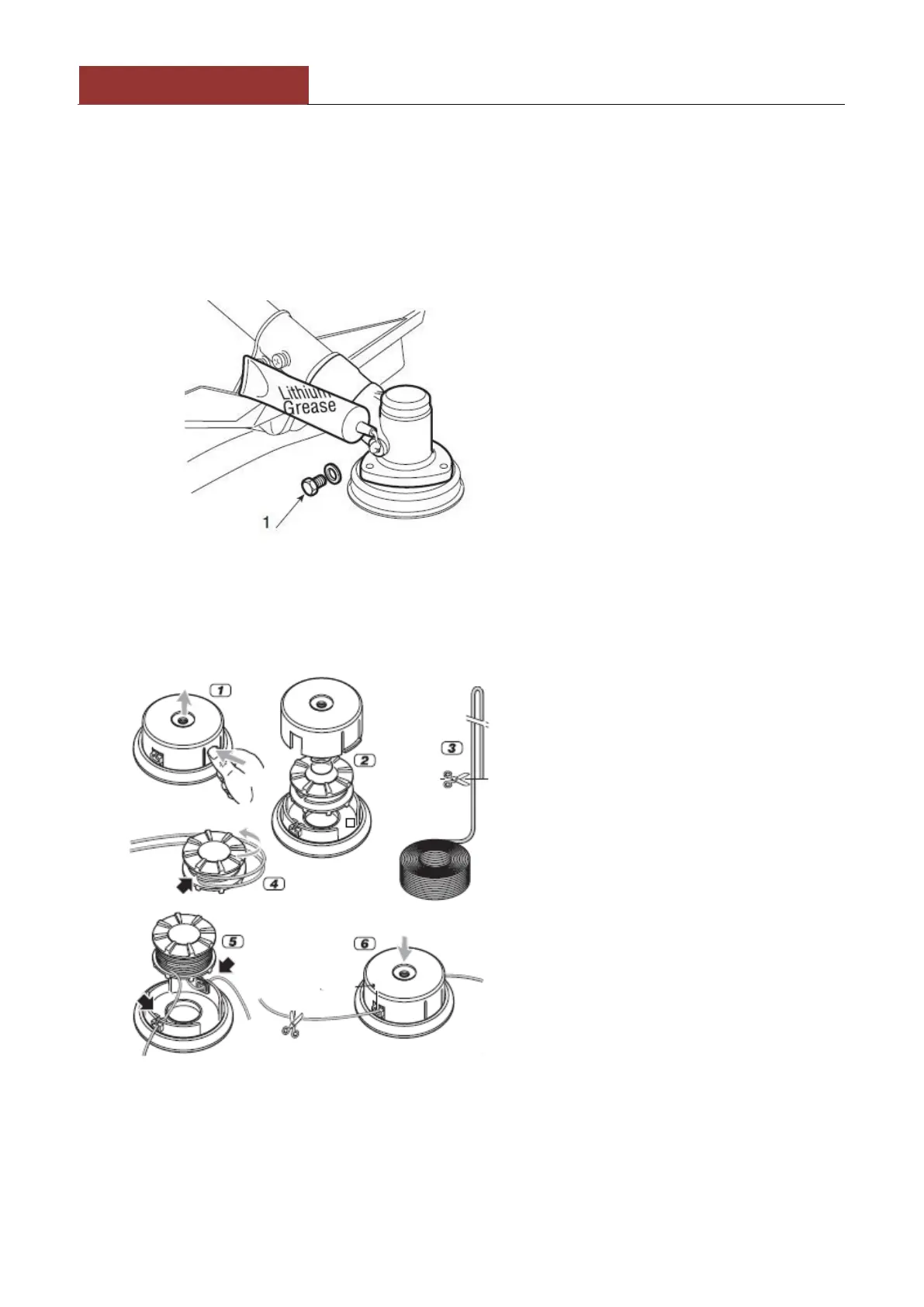 Lithium Grease

1

1

2

3

4

5

6