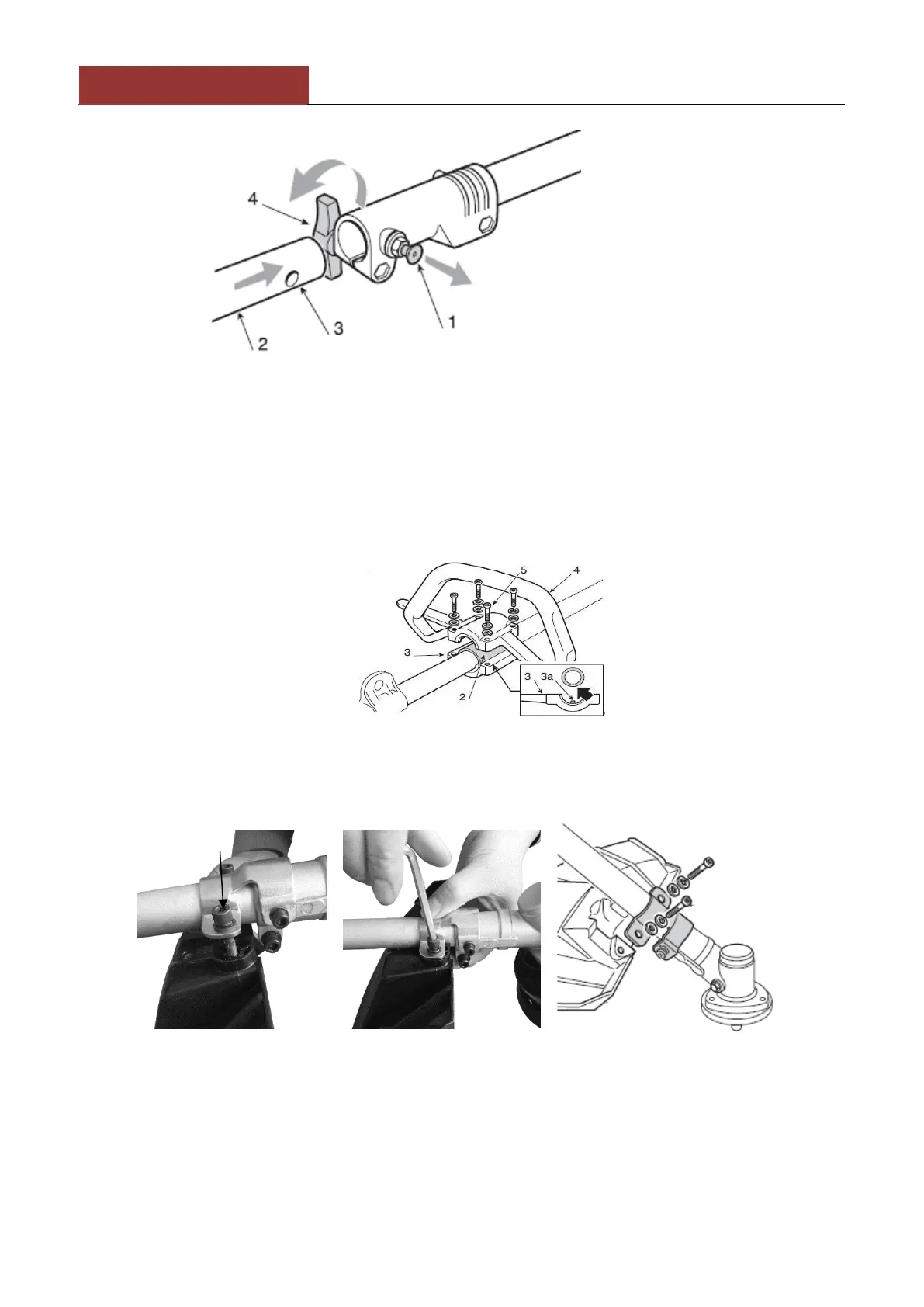 4
2
3
1

5
4
3
2
3
3a