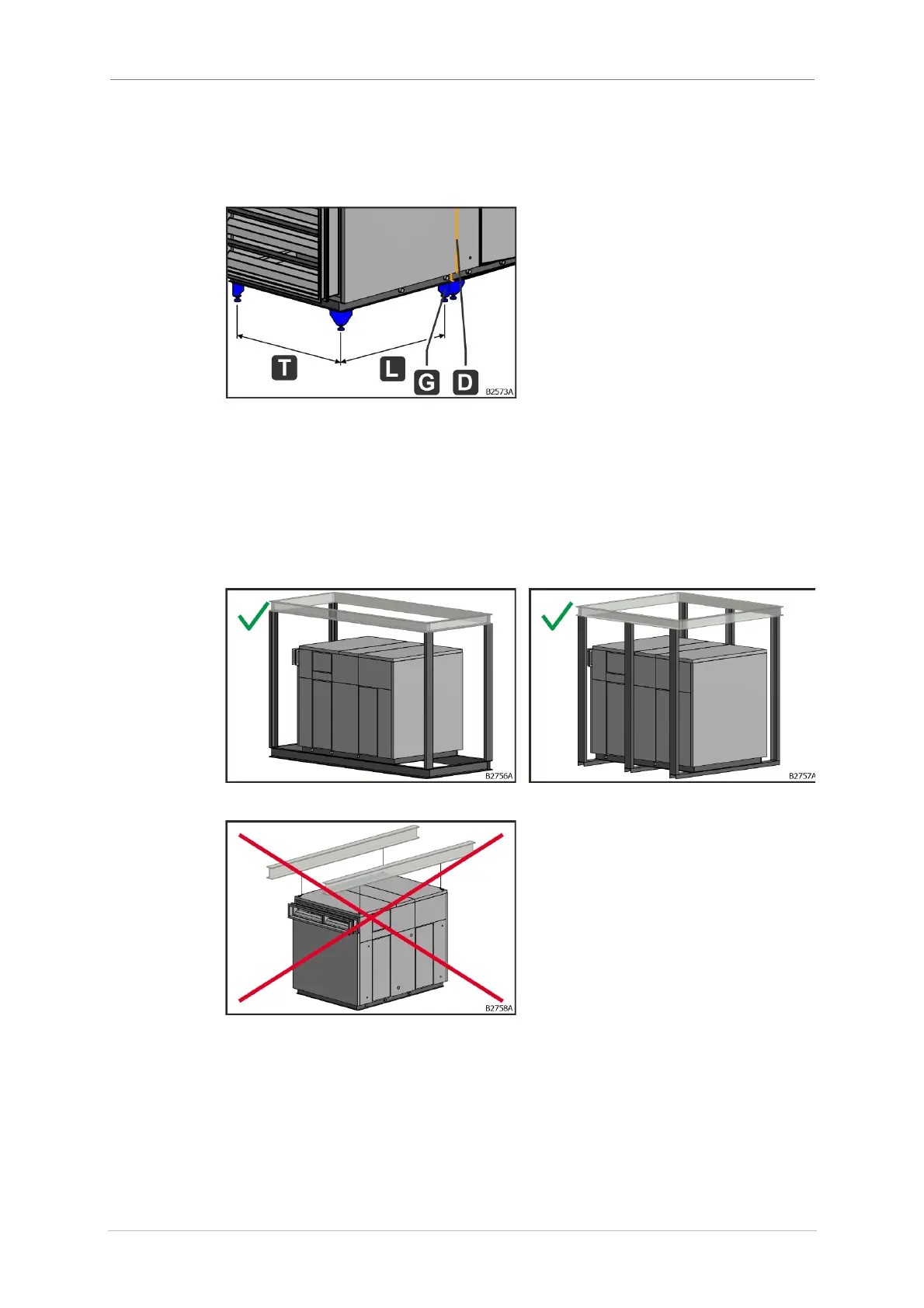 T

L

G

D

B2573A

B2756A

B2757A

B2758A