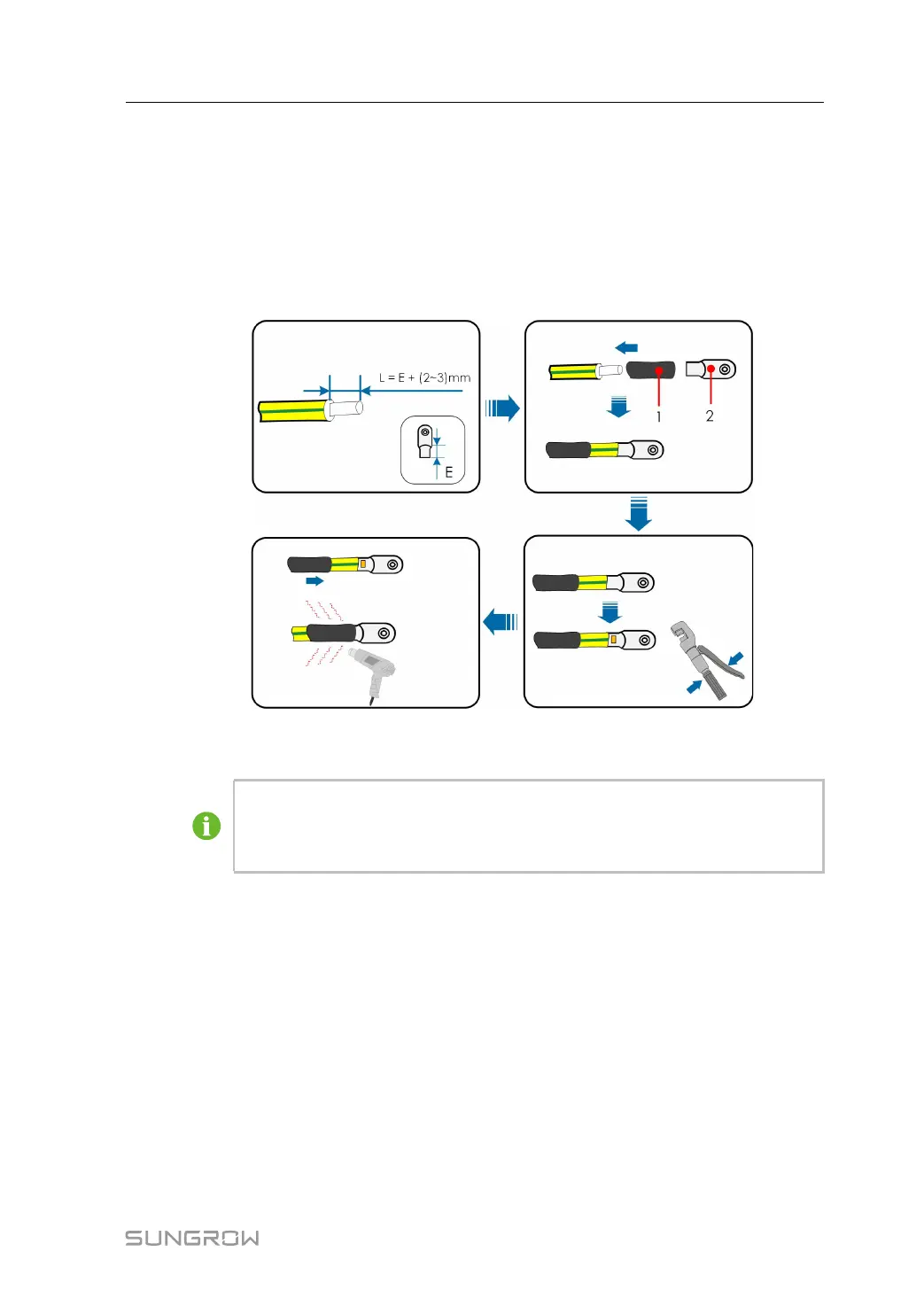 L = E + (2~3)mm

E

1

2

SUNGROW