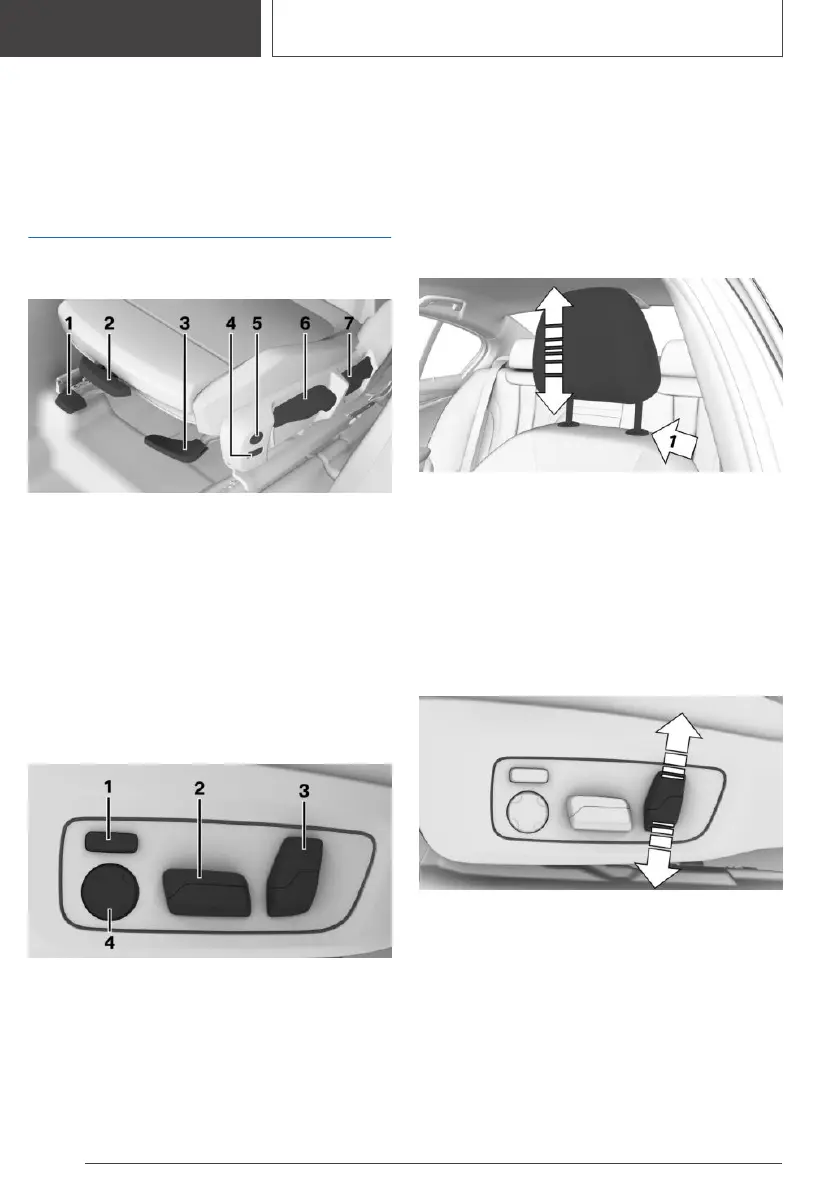 1 2 3 4 5 6 7

1

1 2 3
4