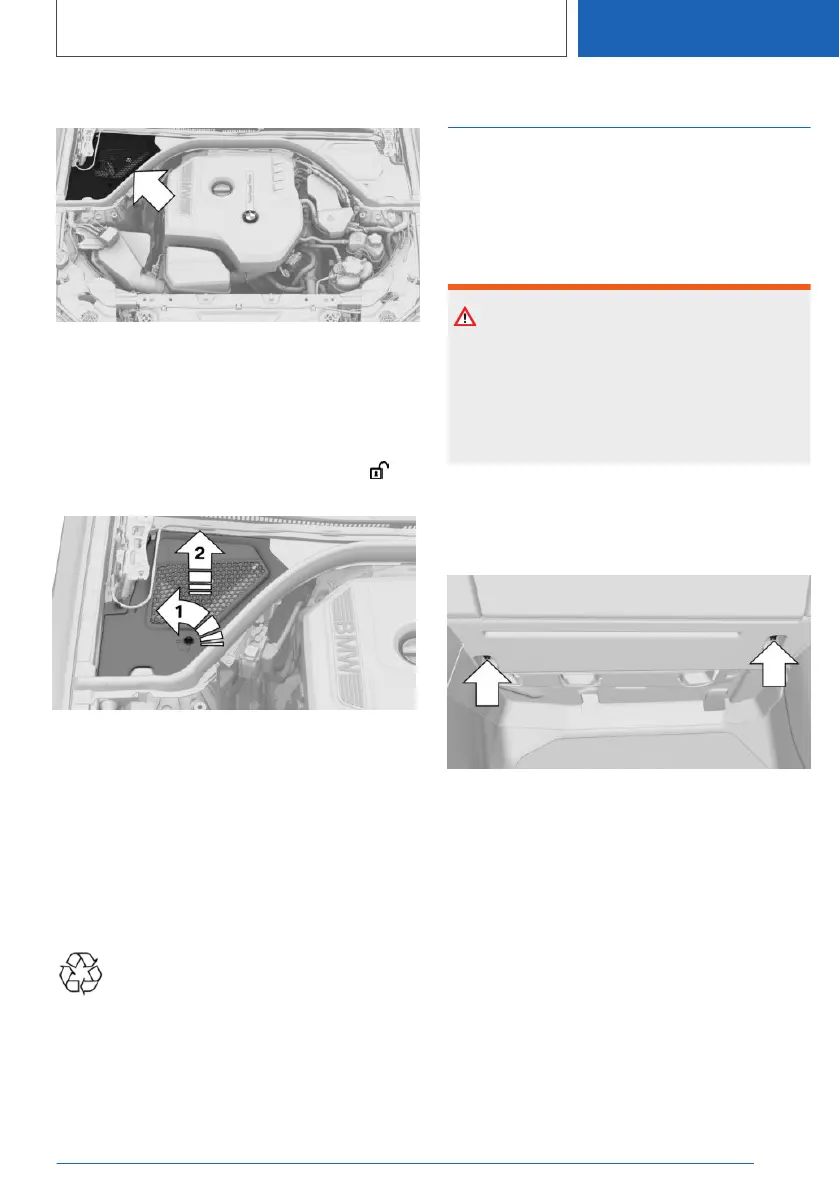 2

1

BMW