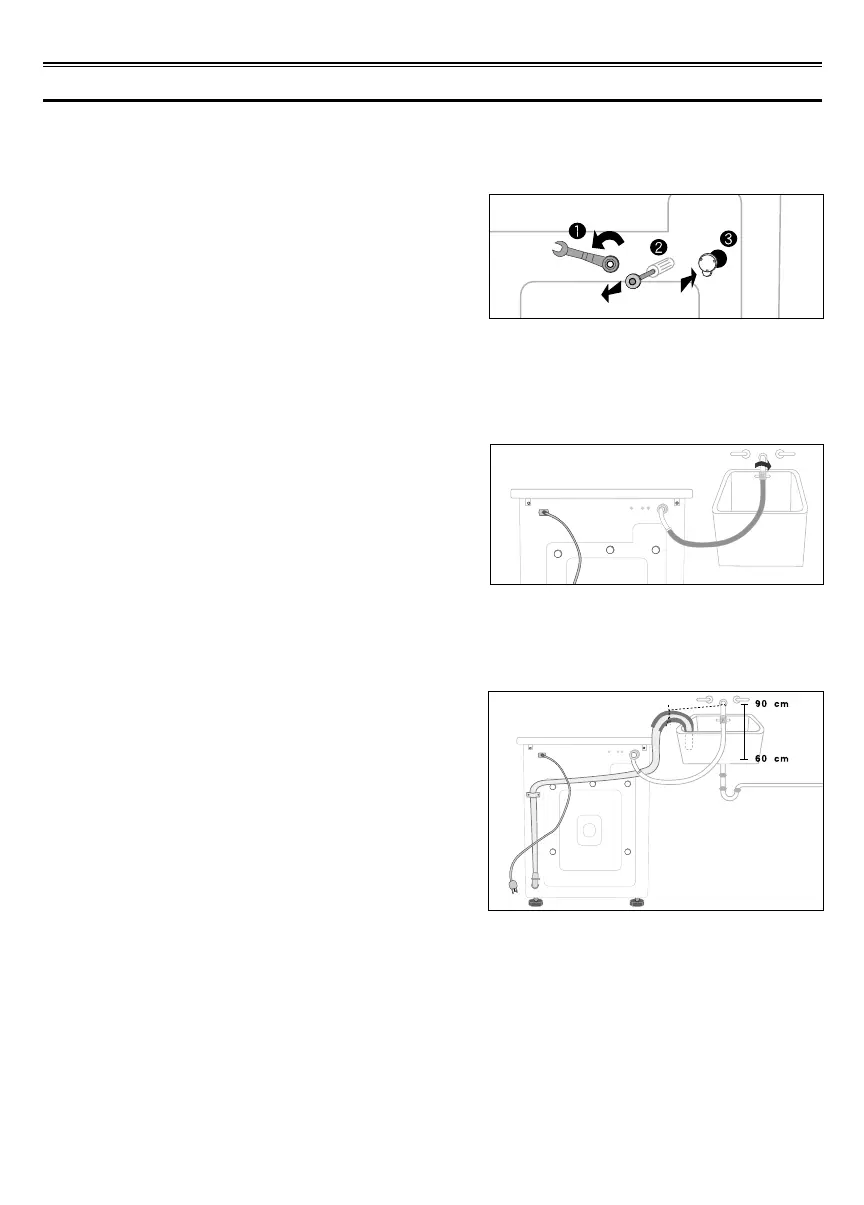 1
2
3

90 cm
60 cm