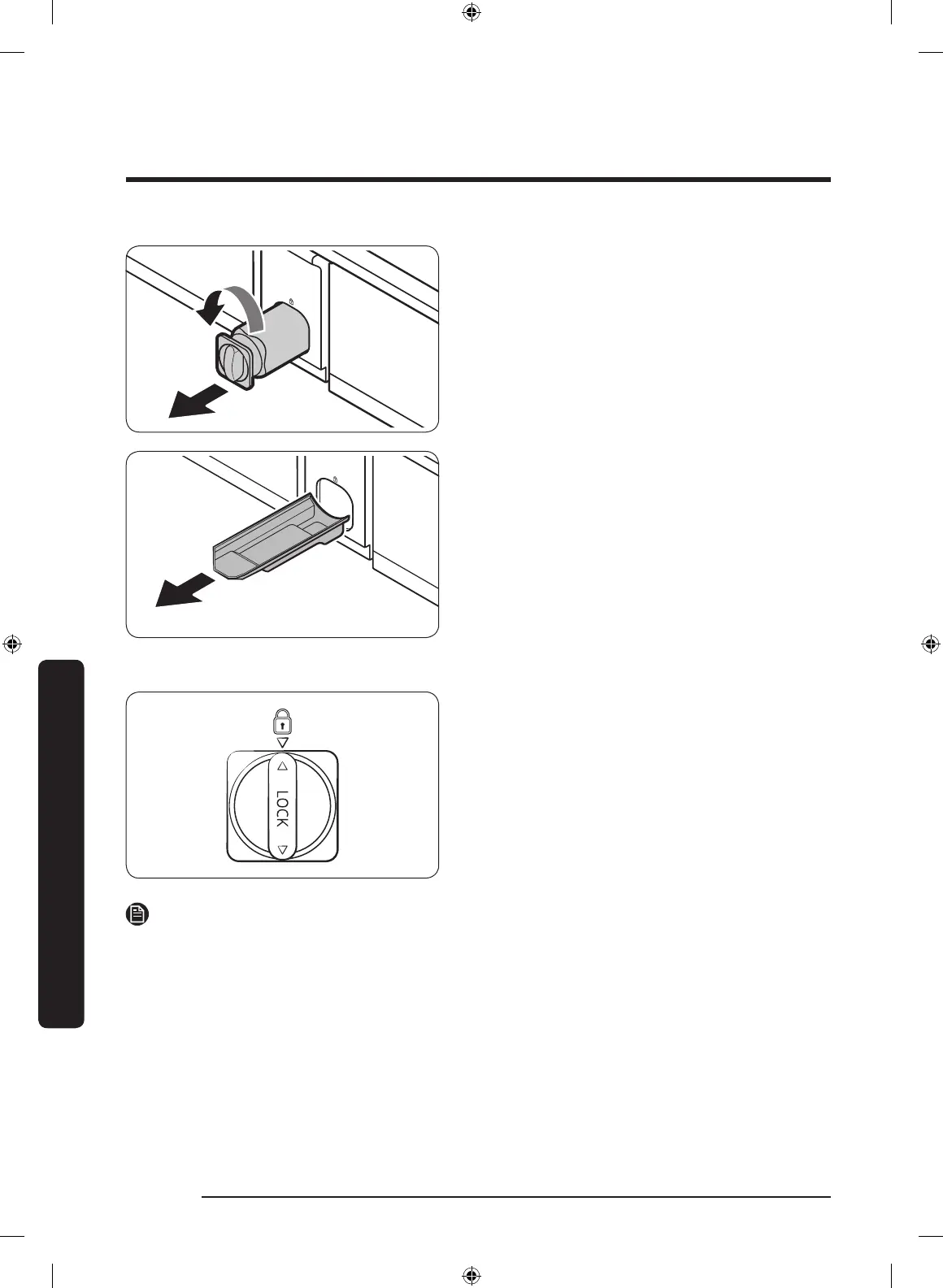 LOCK