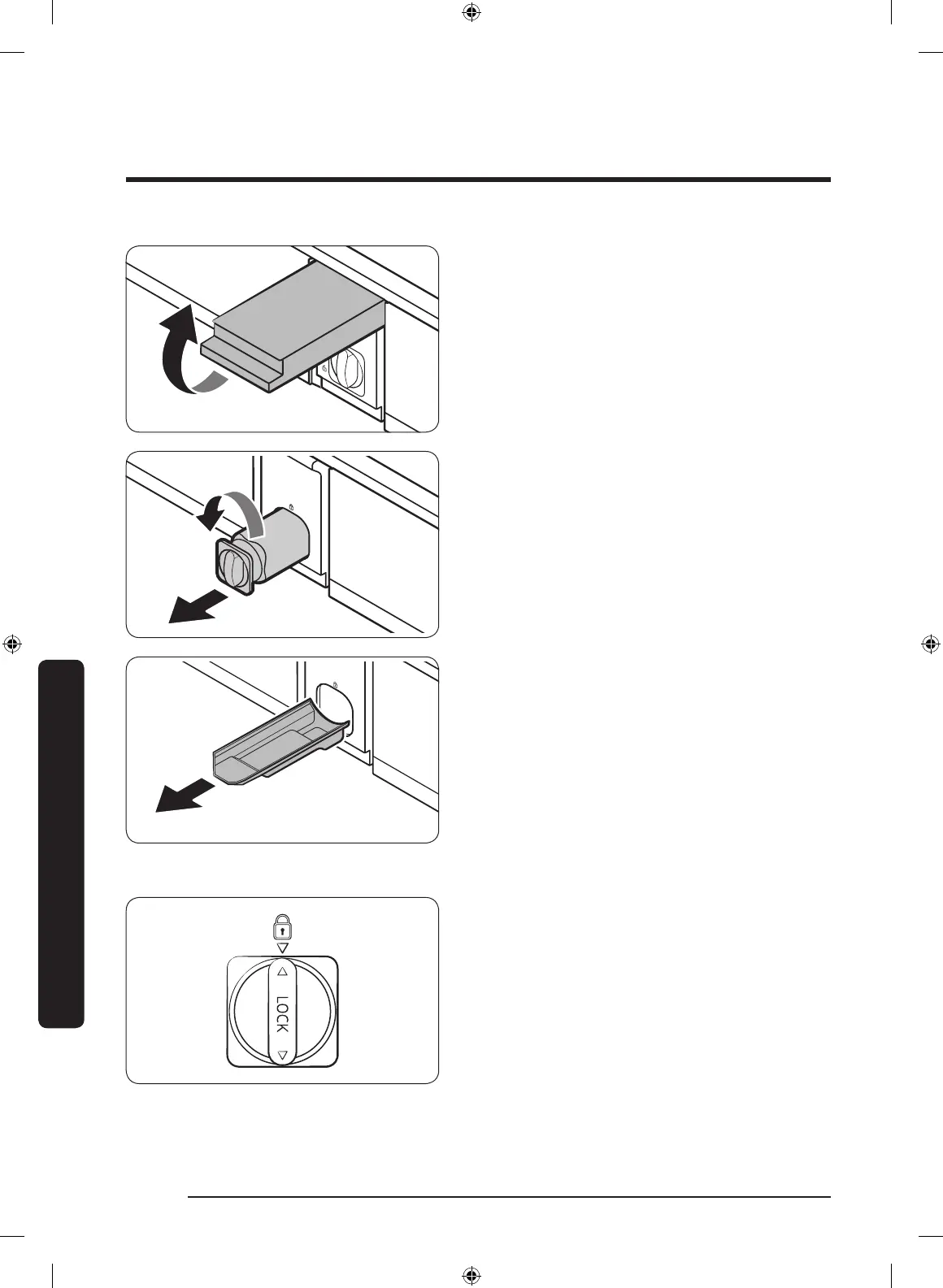 LOCK