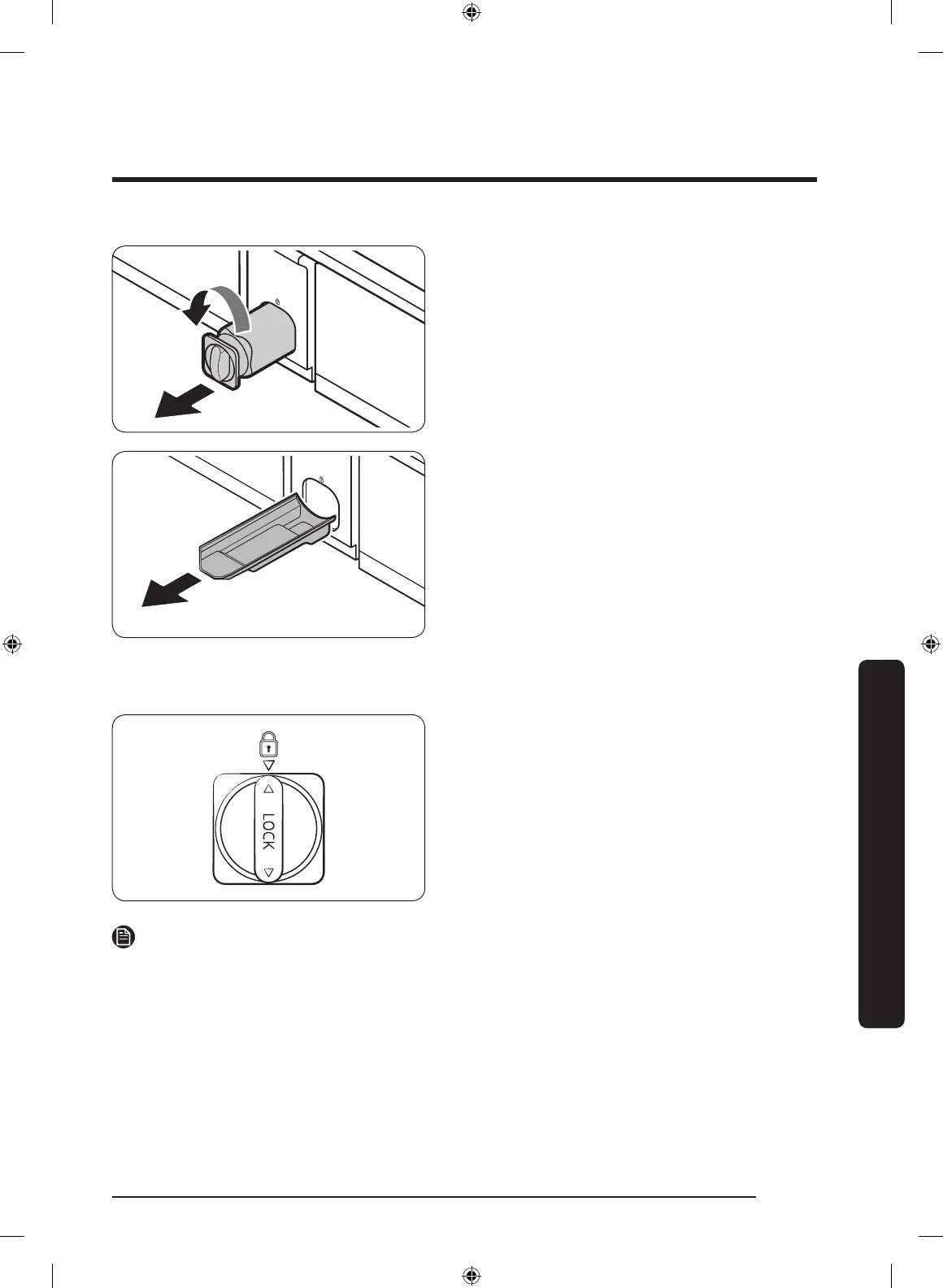 LOCK