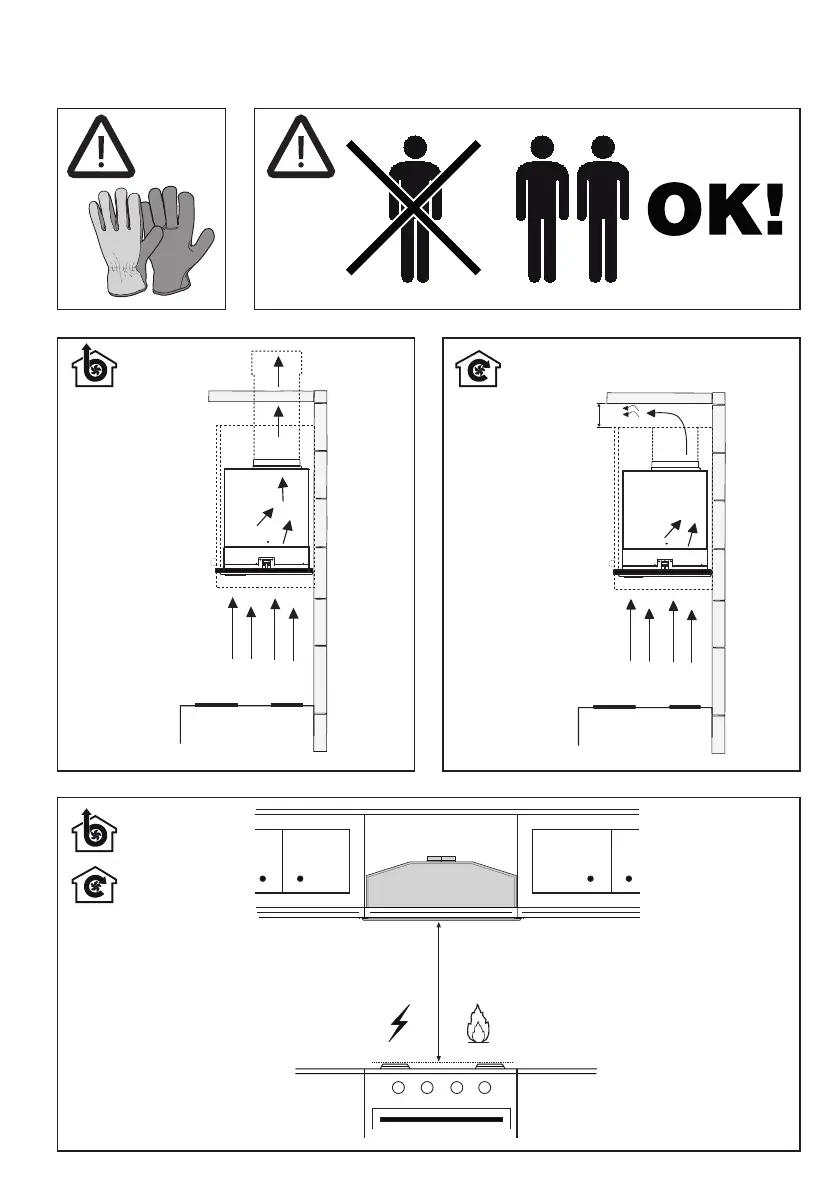 OK!