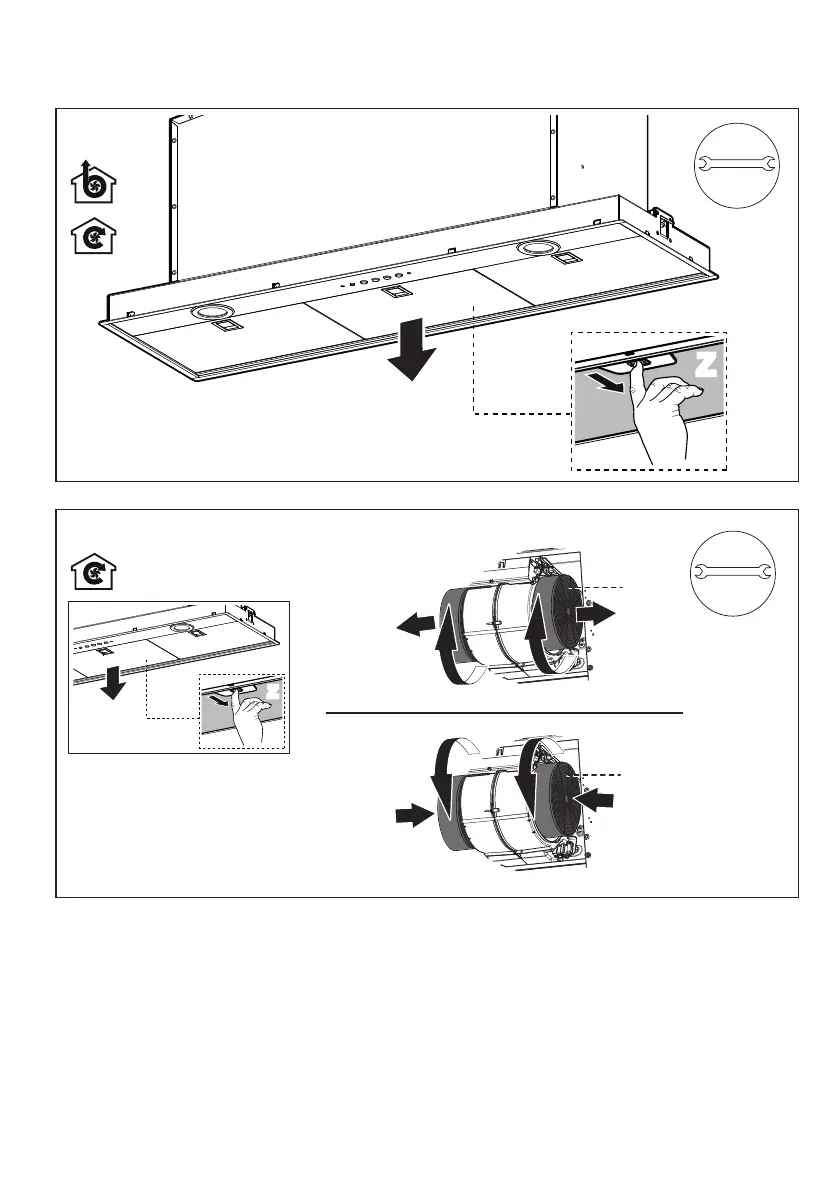 Z

Z