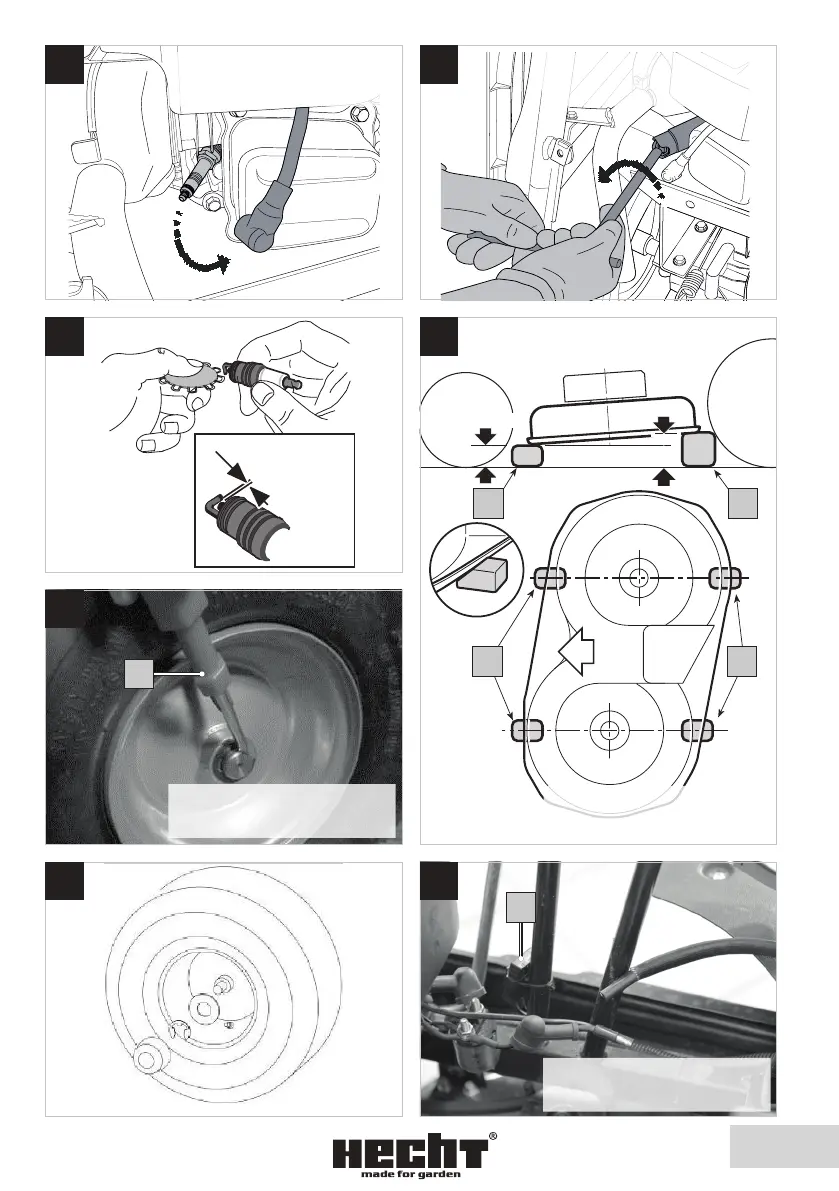 HECHT®
made for garden