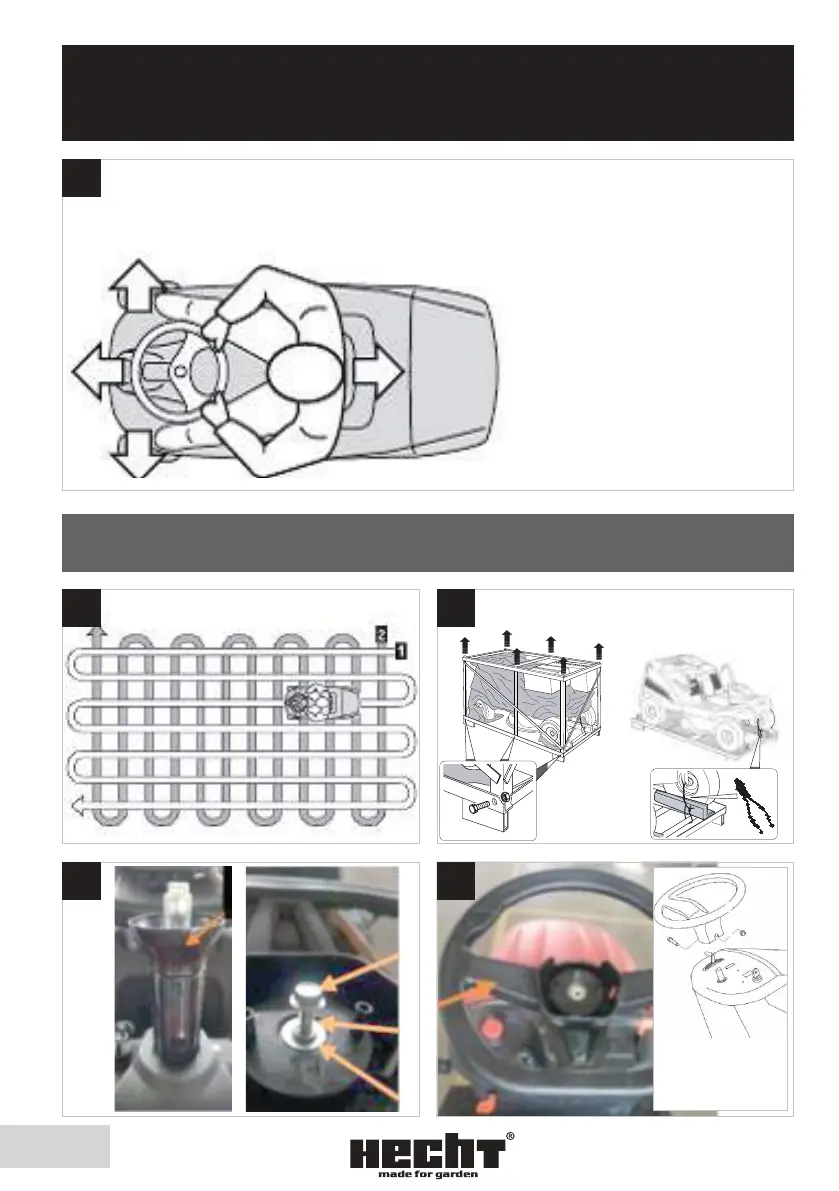 2

1

HECHT®
made for garden