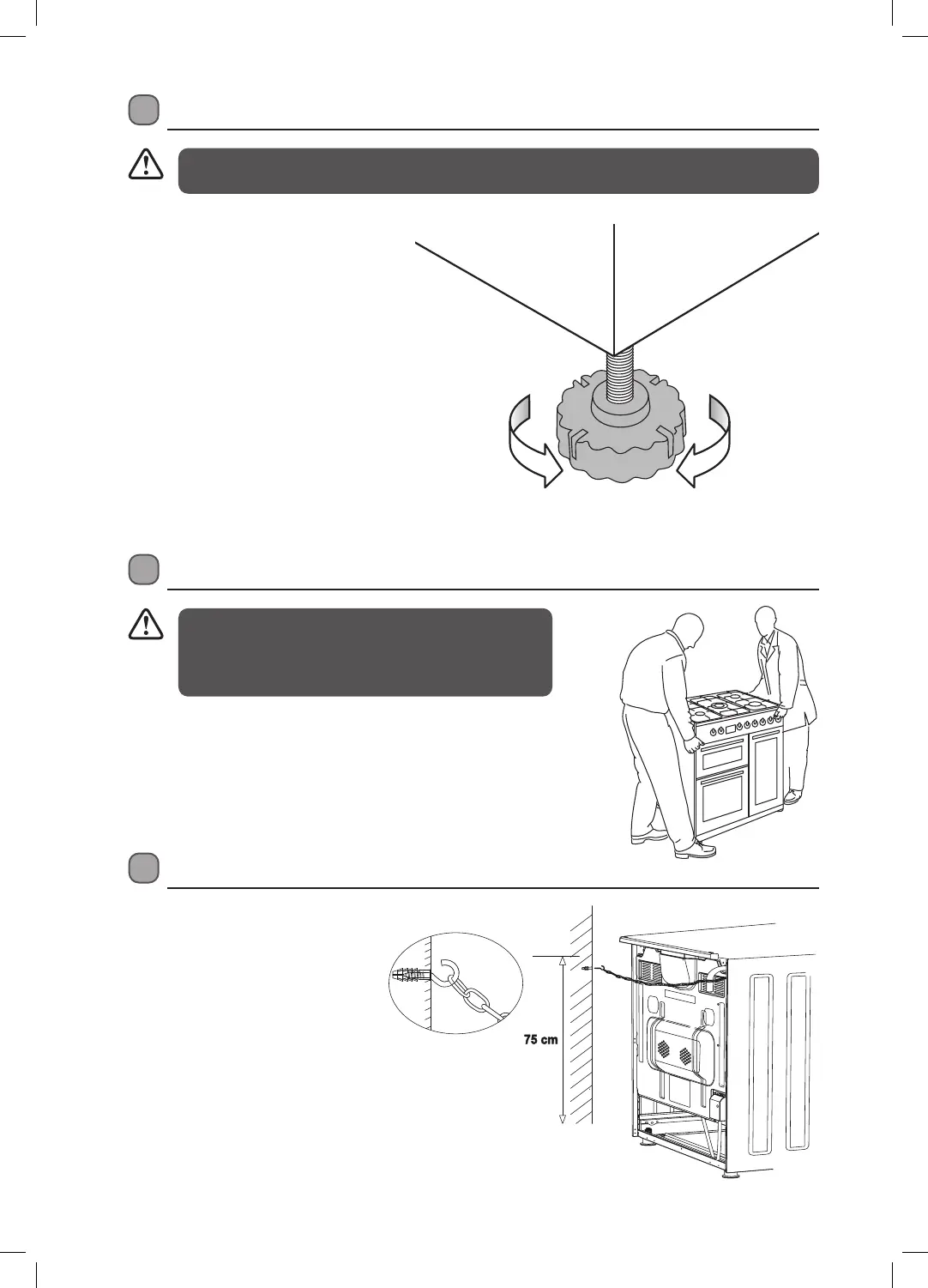 75 cm