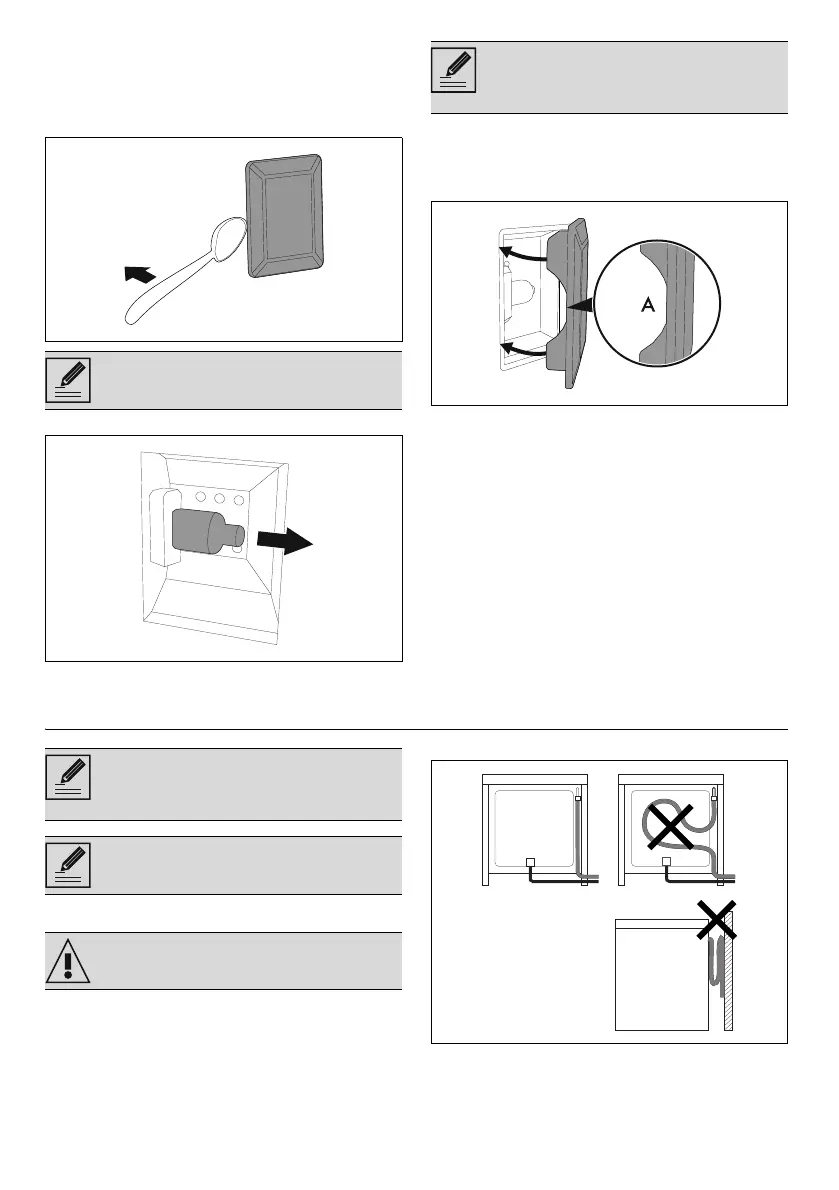 A