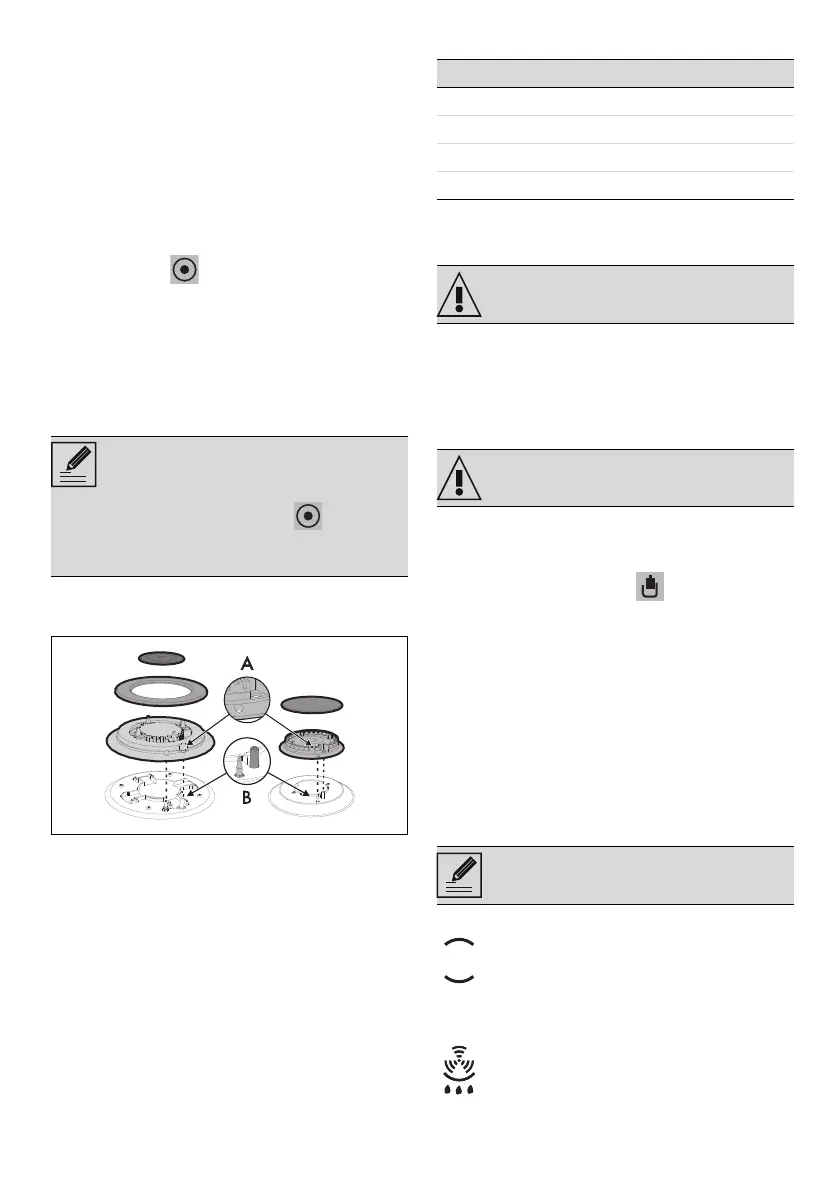 A

B