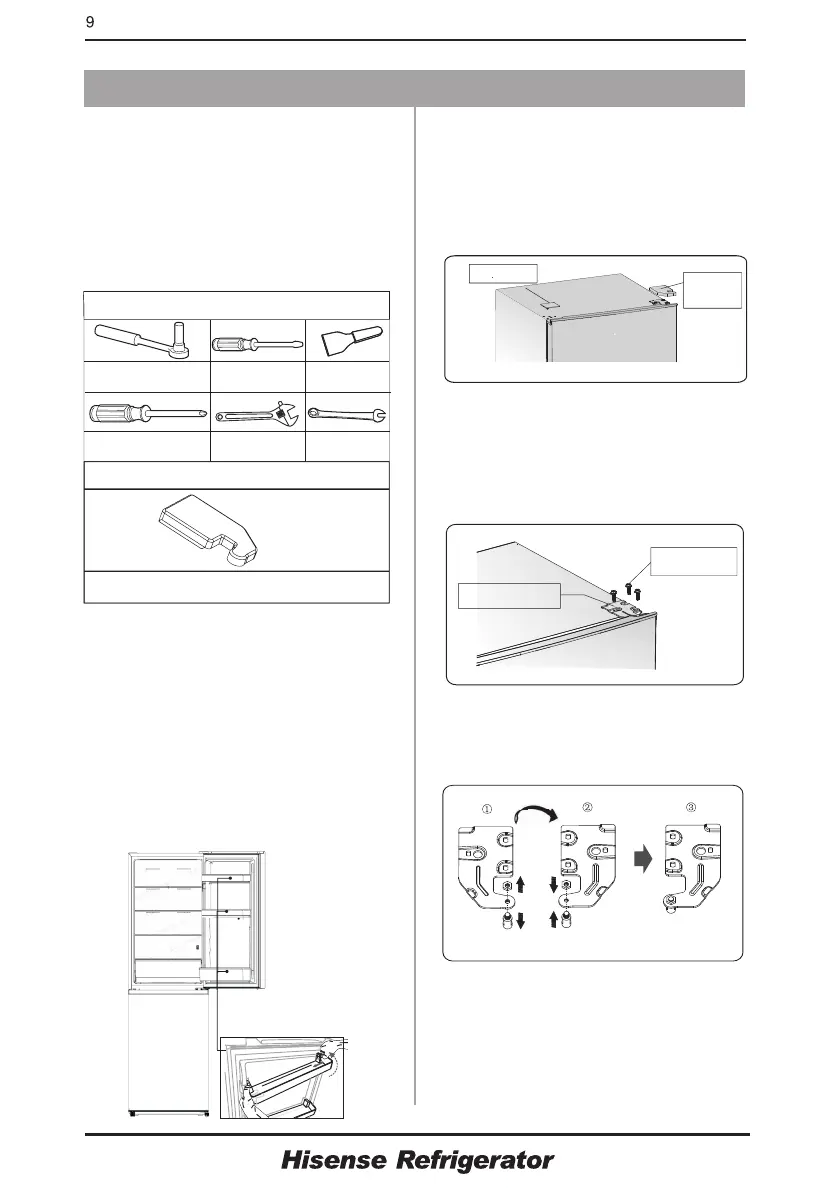 9

①

②

③

Hisense Refrigerator