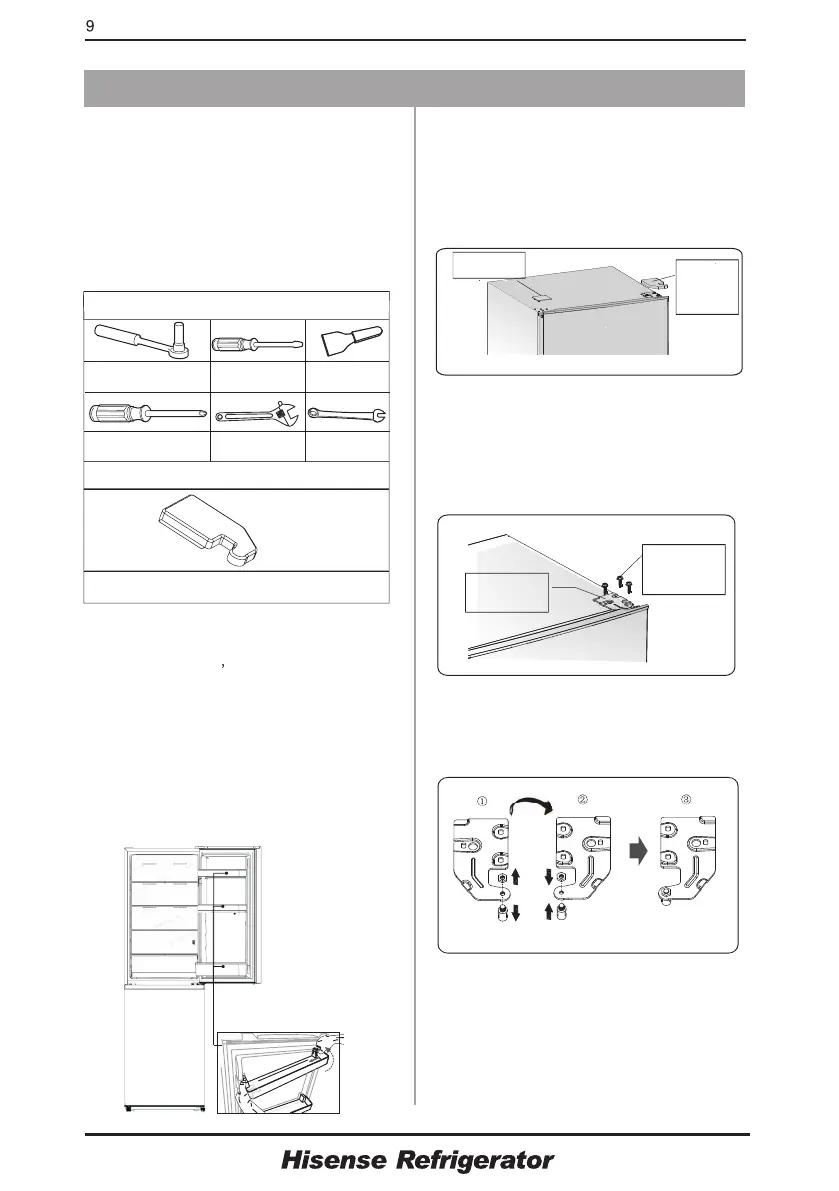 9

①

②

③

Hisense Refrigerator