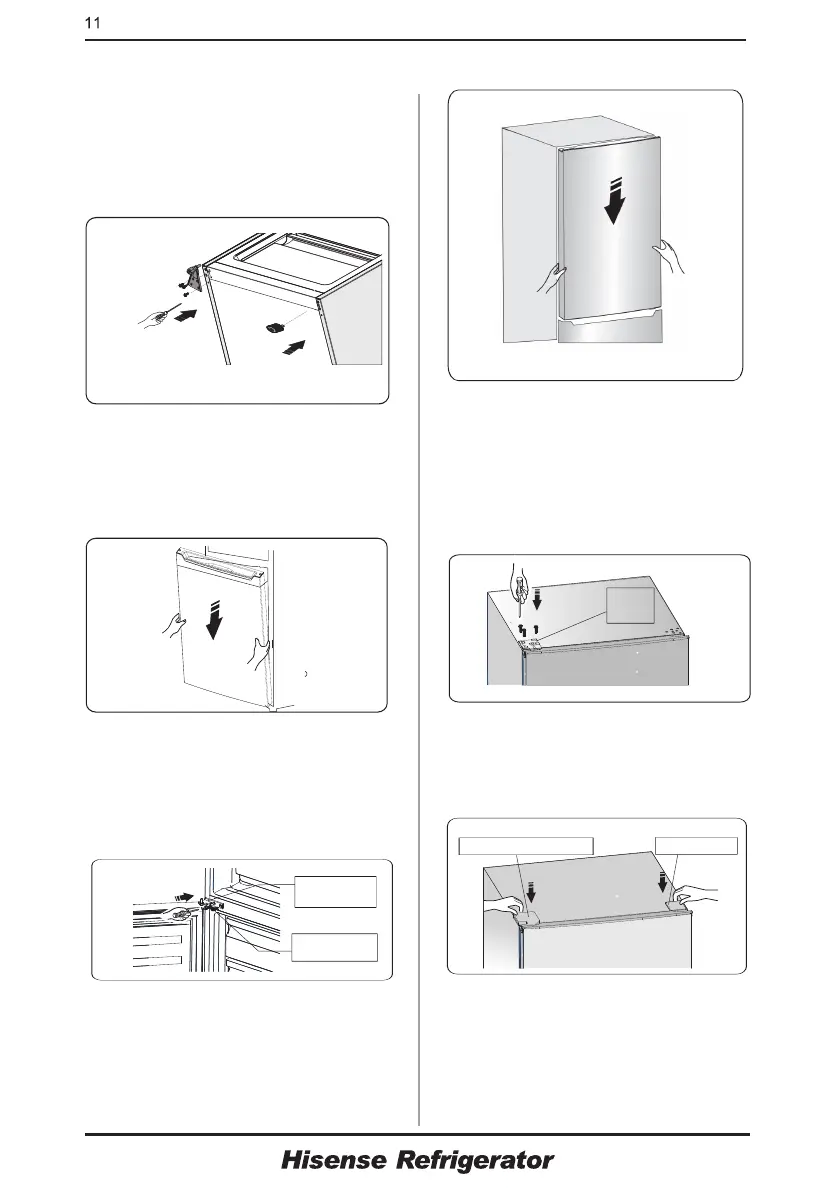 11

Hisense Refrigerator