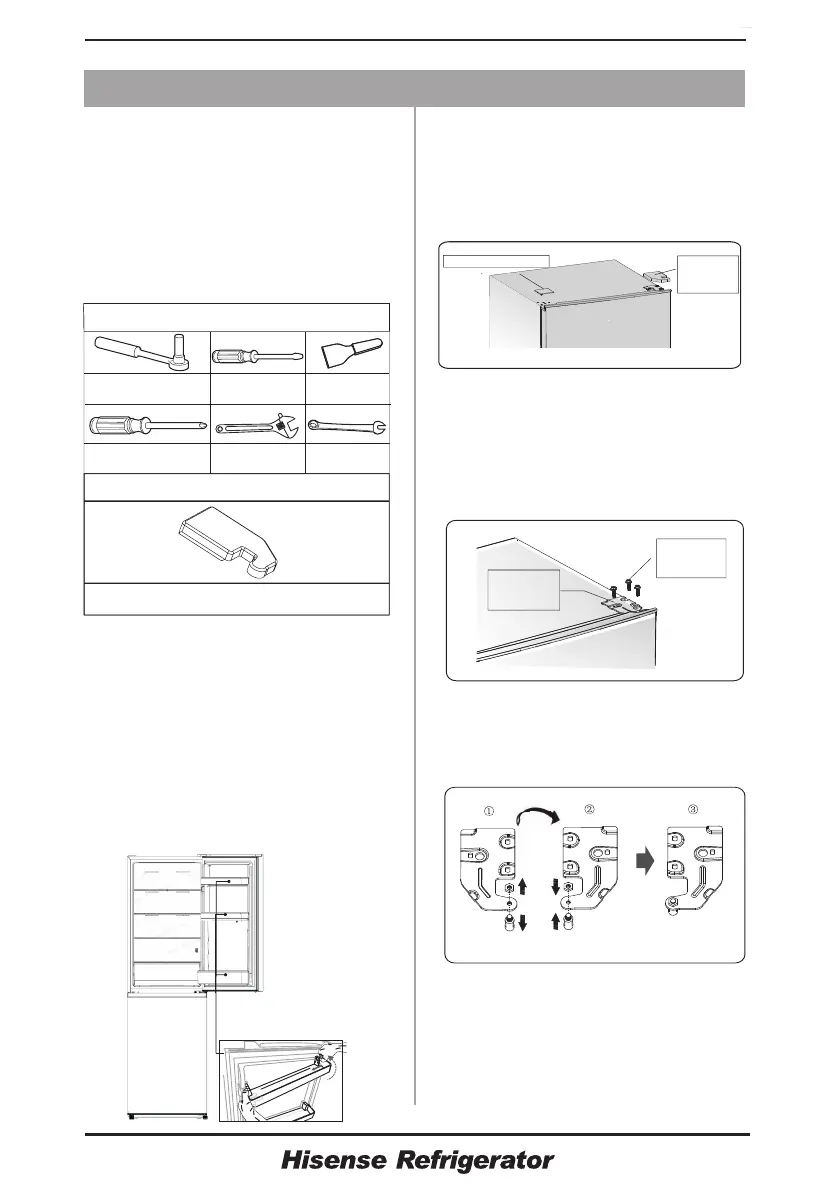 ①

②

③

Hisense Refrigerator