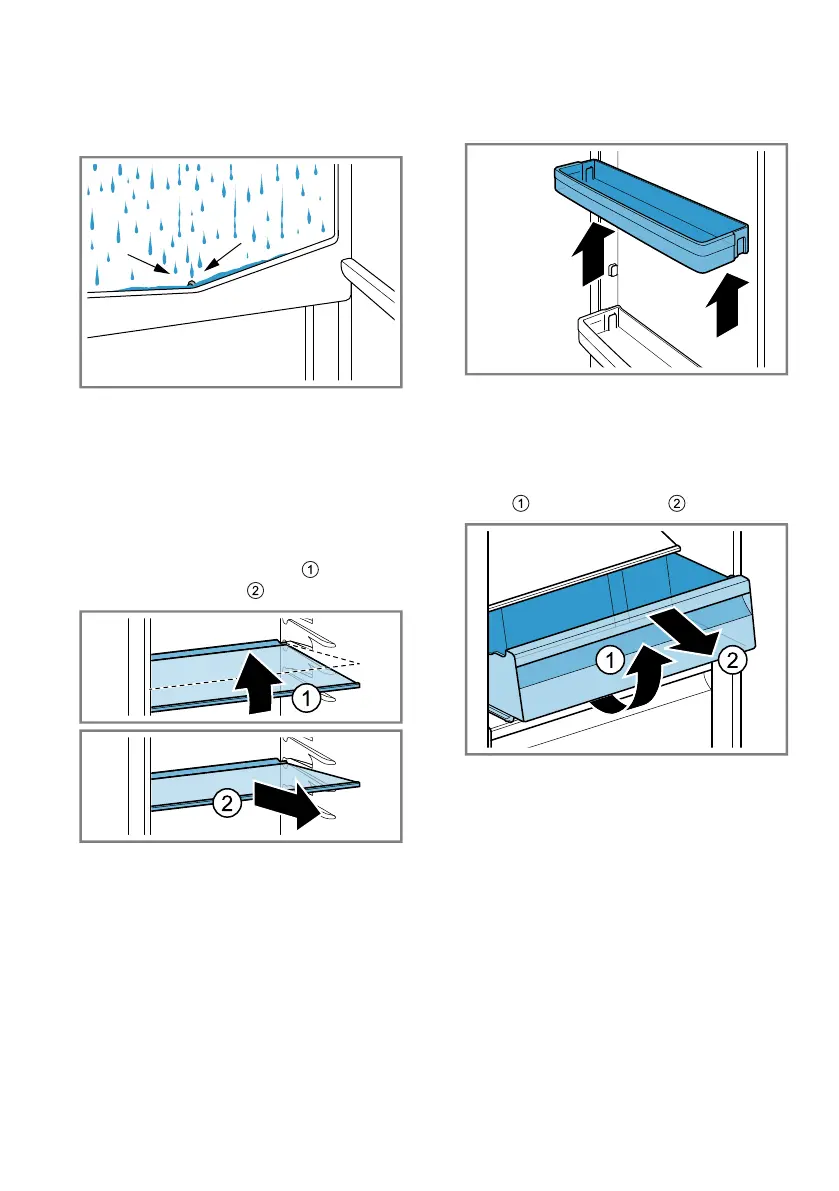 ①

②

①

②

1

2

1

2