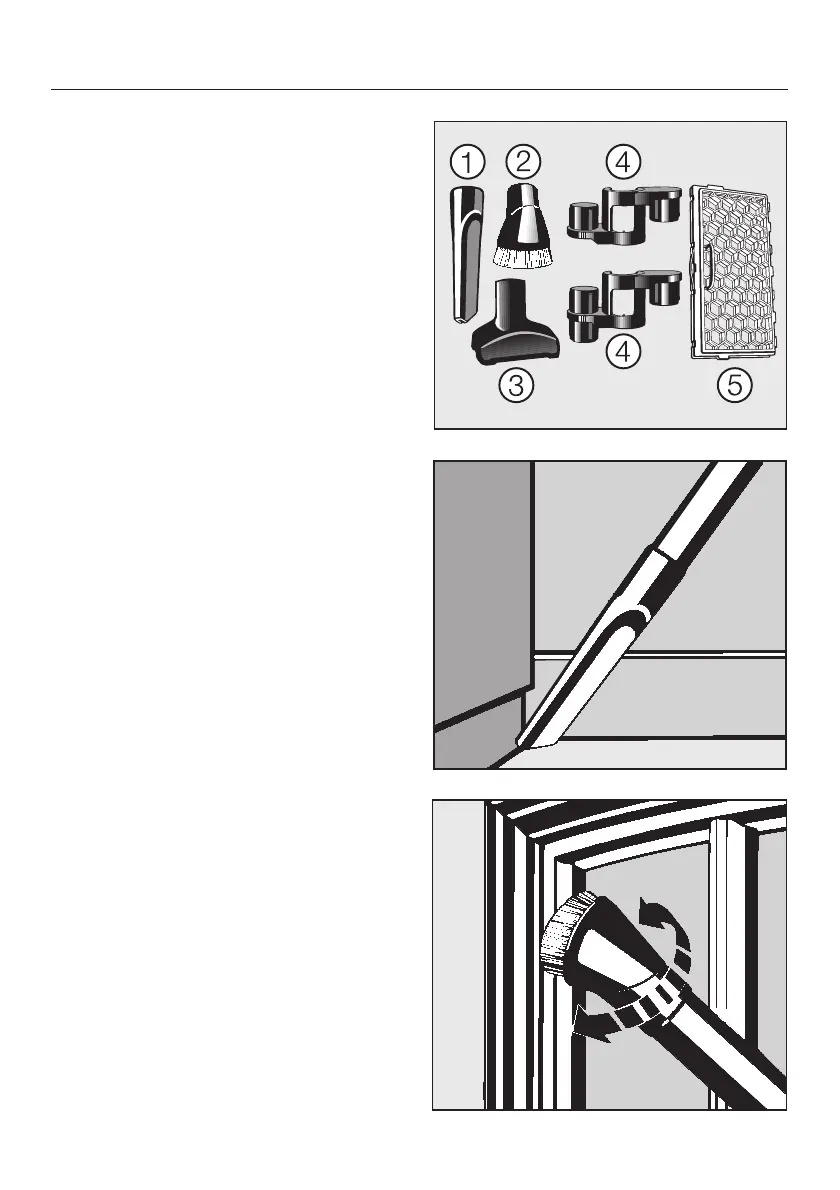 1 2 4
4
3 5