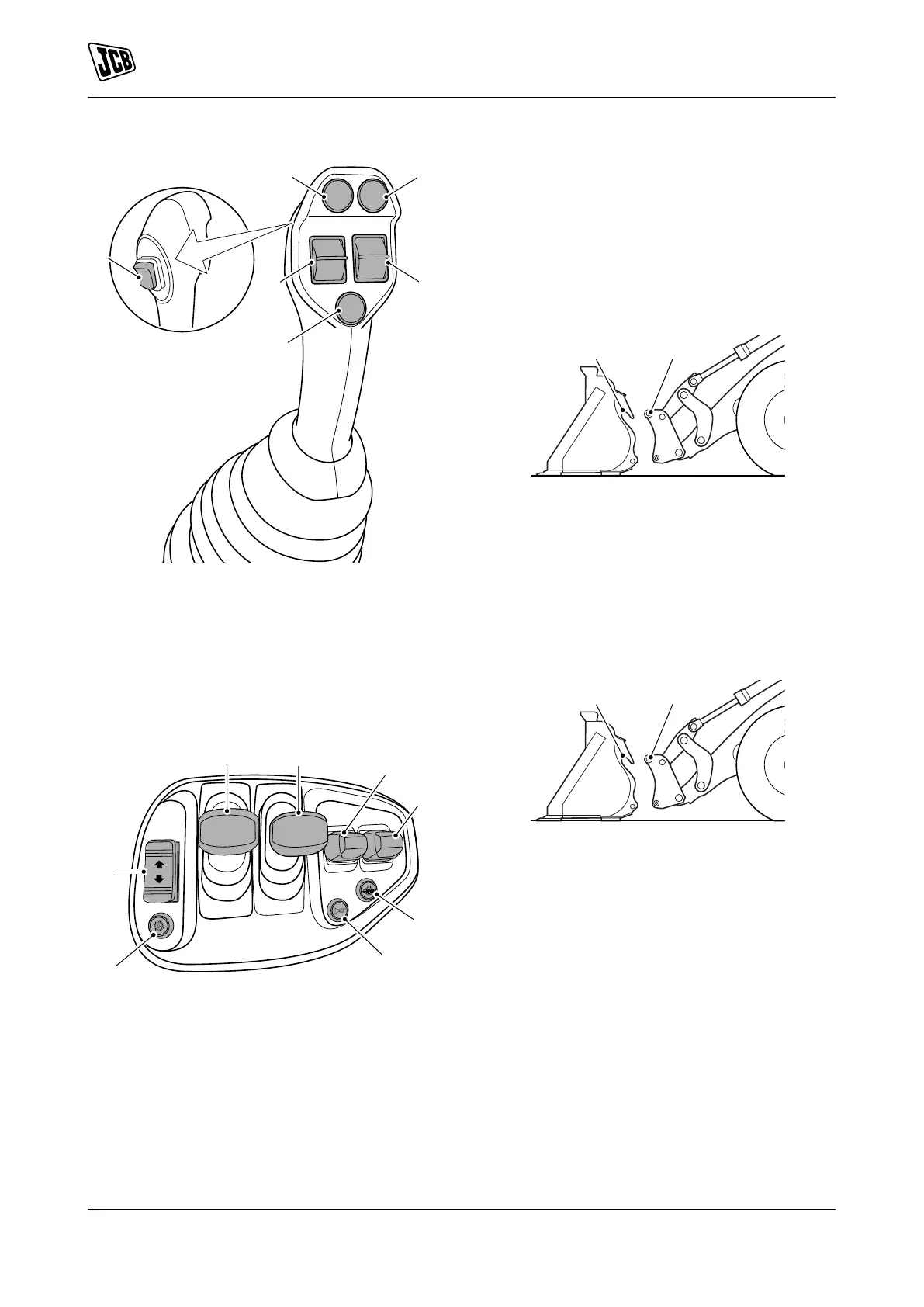 JCB