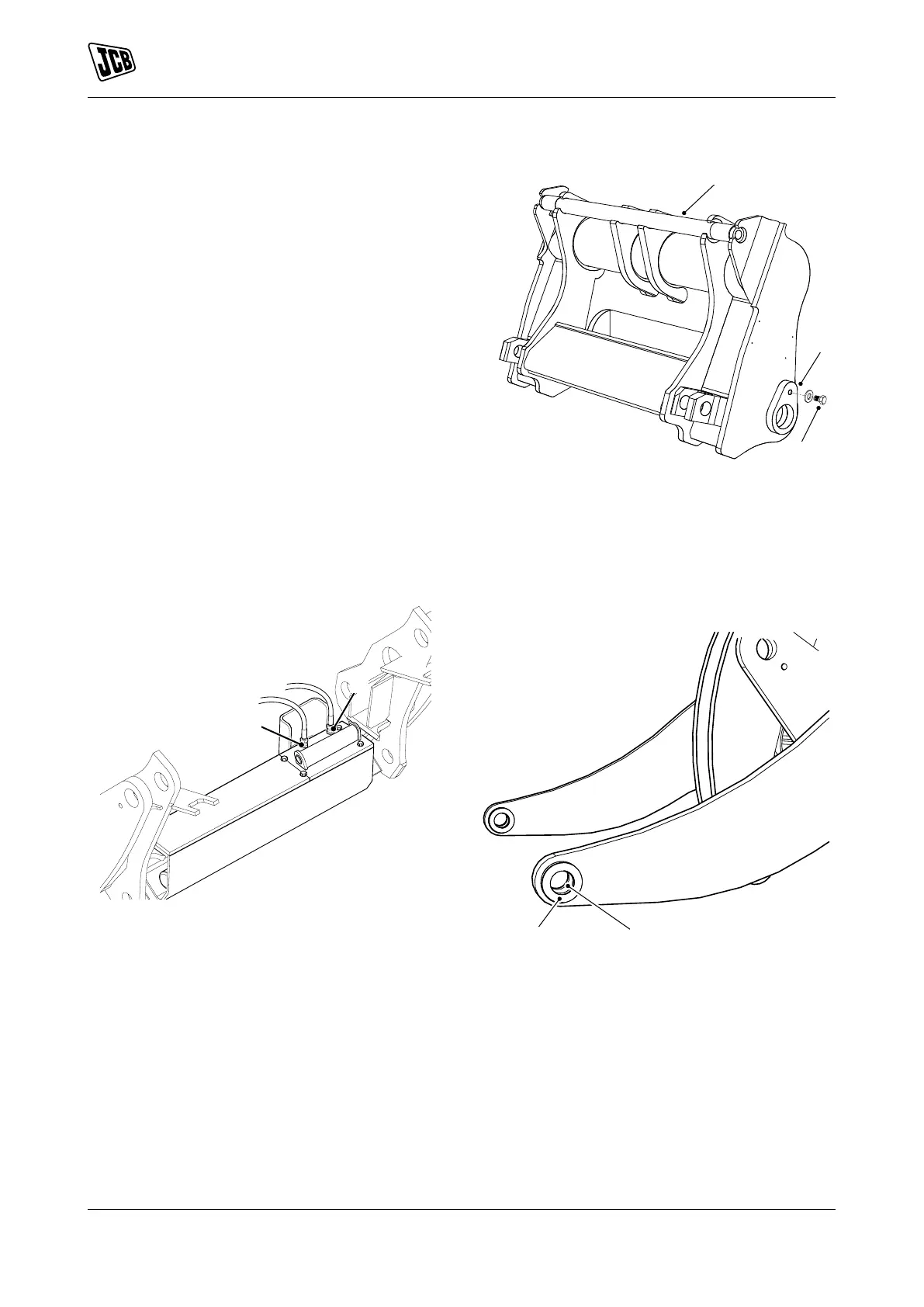 JCB