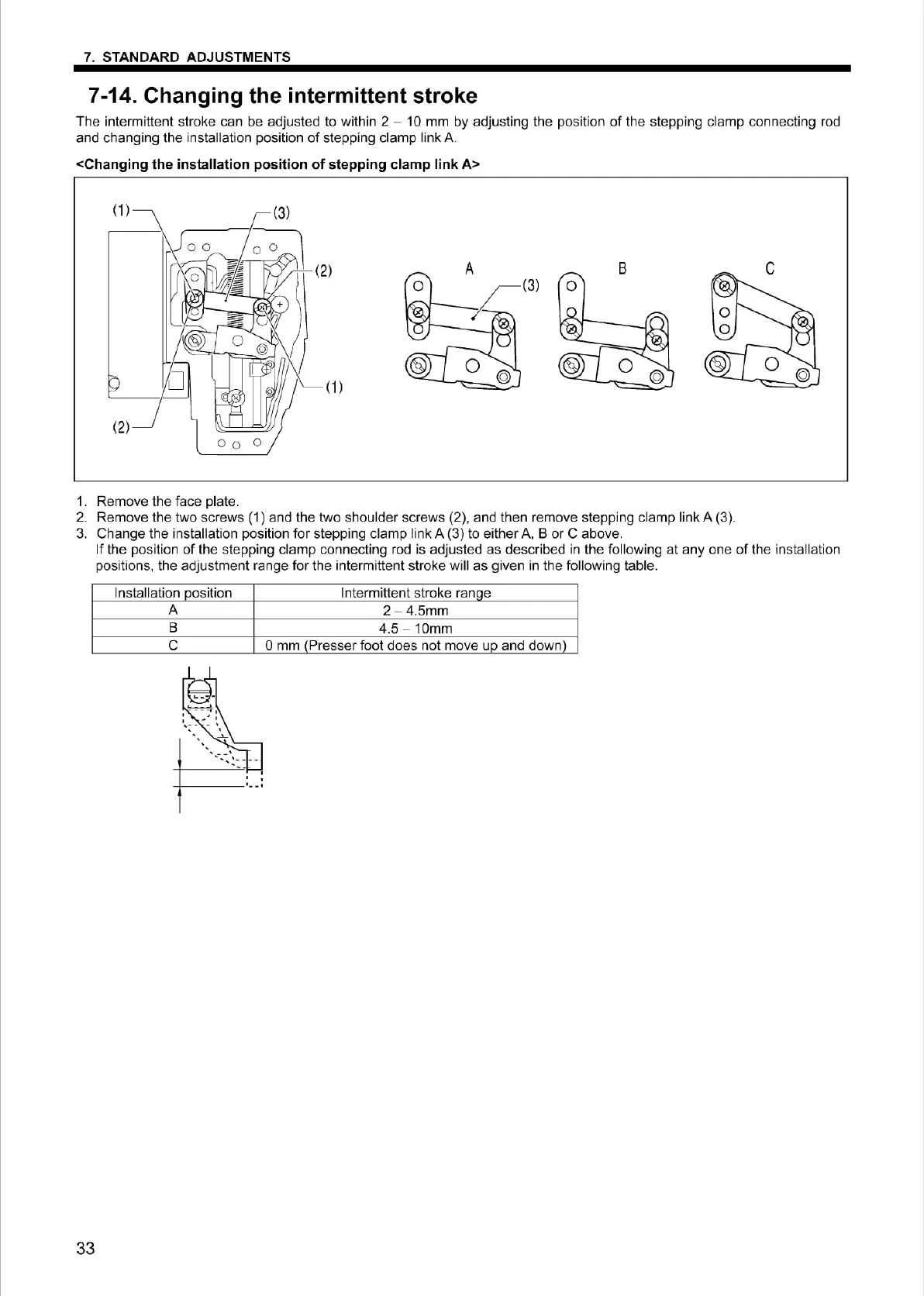 7. STANDARD ADJUSTMENTS

7-14. Changing the intermittent stroke

The intermittent stroke can be adjusted to within 2 – 10 mm by adjusting the position of the stepping clamp connecting rod and changing the installation position of stepping clamp link A.

<Changing the installation position of stepping clamp link A>

(1) (3) (2) (1) (2)

A (3) B C

1. Remove the face plate.
2. Remove the two screws (1) and the two shoulder screws (2), and then remove stepping clamp link A (3).
3. Change the installation position for stepping clamp link A (3) to either A, B or C above.
If the position of the stepping clamp connecting rod is adjusted as described in the following at any one of the installation positions, the adjustment range for the intermittent stroke will as given in the following table.

| Installation position | Intermittent stroke range |
|---|---|
| A | 2 – 4.5mm |
| B | 4.5 – 10mm |
| C | 0 mm (Presser foot does not move up and down) |

33