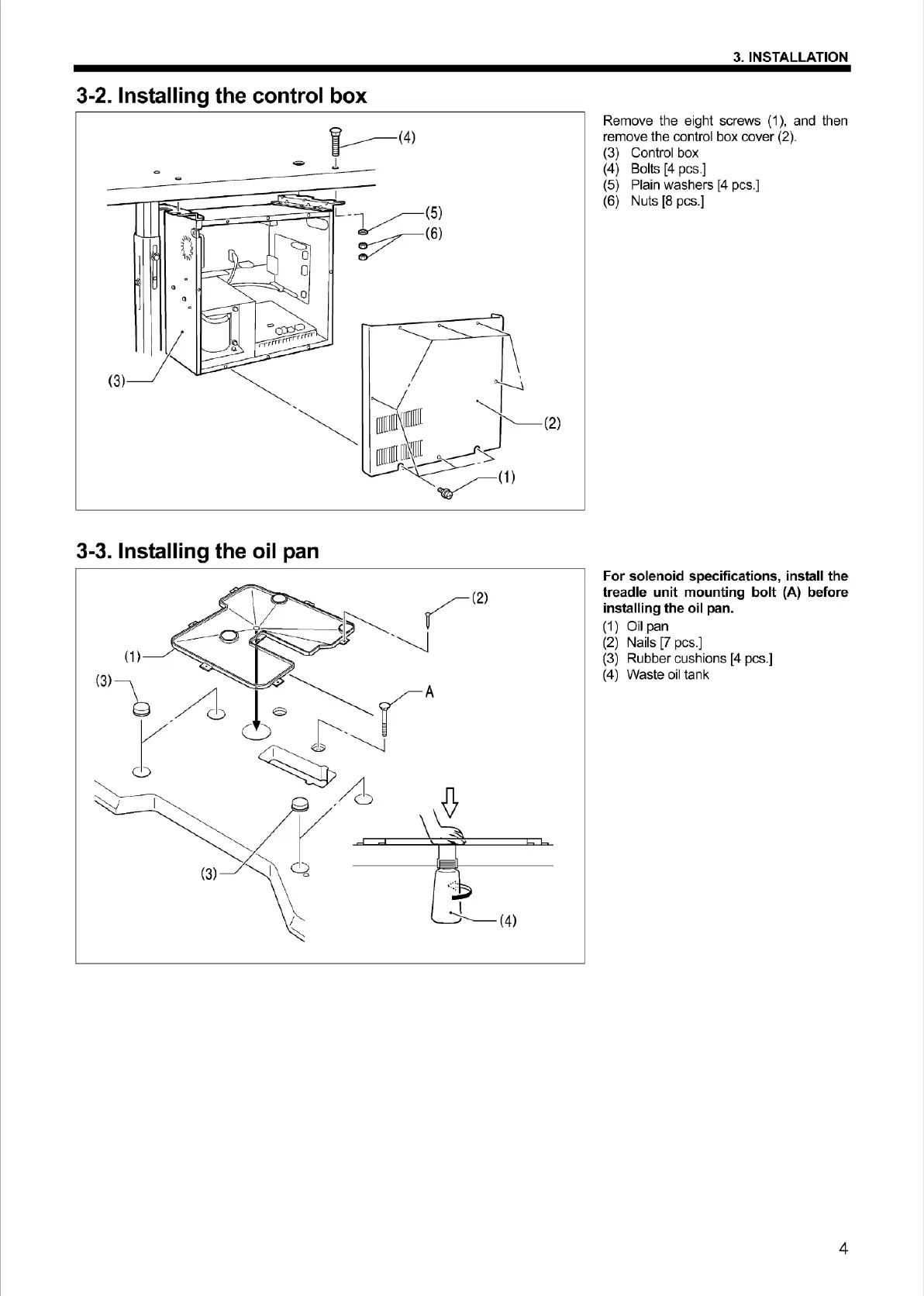 3. INSTALLATION

3-2. Installing the control box

(4)
(5)
(6)
(3)
(2)
(1)

Remove the eight screws (1), and then remove the control box cover (2).
(3) Control box
(4) Bolts [4 pcs.]
(5) Plain washers [4 pcs.]
(6) Nuts [8 pcs.]

3-3. Installing the oil pan

(2)
(1)
(3)
A
(3)
(4)

For solenoid specifications, install the treadle unit mounting bolt (A) before installing the oil pan.
(1) Oil pan
(2) Nails [7 pcs.]
(3) Rubber cushions [4 pcs.]
(4) Waste oil tank

4