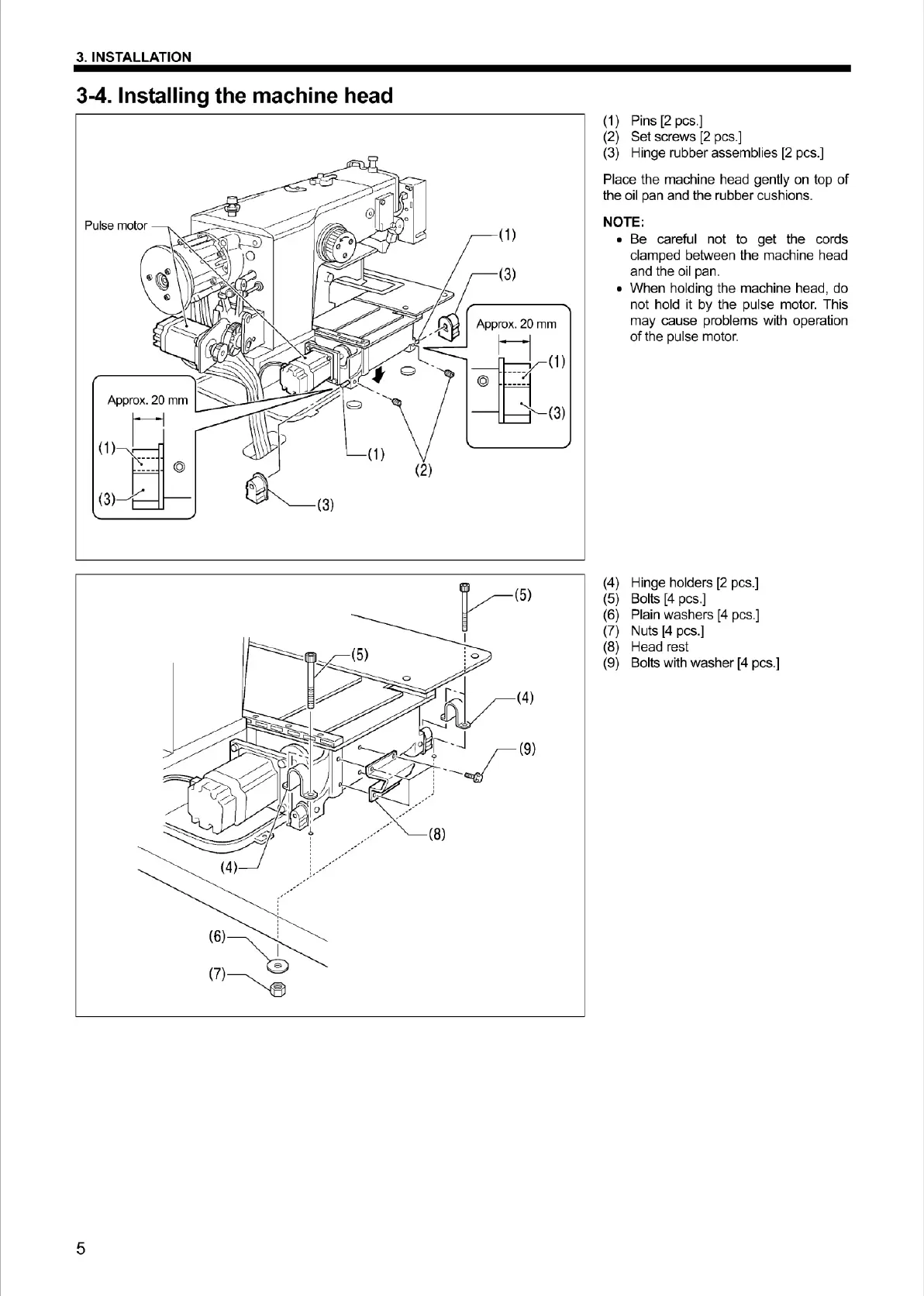 3. INSTALLATION

3-4. Installing the machine head

Pulse motor
(1)
(3)
Approx. 20 mm
(1)
(3)
Approx. 20 mm
(1)
(3)
(1)
(2)
(3)

(1) Pins [2 pcs.]
(2) Set screws [2 pcs.]
(3) Hinge rubber assemblies [2 pcs.]

Place the machine head gently on top of the oil pan and the rubber cushions.

NOTE:
• Be careful not to get the cords clamped between the machine head and the oil pan.
• When holding the machine head, do not hold it by the pulse motor. This may cause problems with operation of the pulse motor.

(5)
(5)
(4)
(9)
(8)
(4)
(6)
(7)

(4) Hinge holders [2 pcs.]
(5) Bolts [4 pcs.]
(6) Plain washers [4 pcs.]
(7) Nuts [4 pcs.]
(8) Head rest
(9) Bolts with washer [4 pcs.]

5