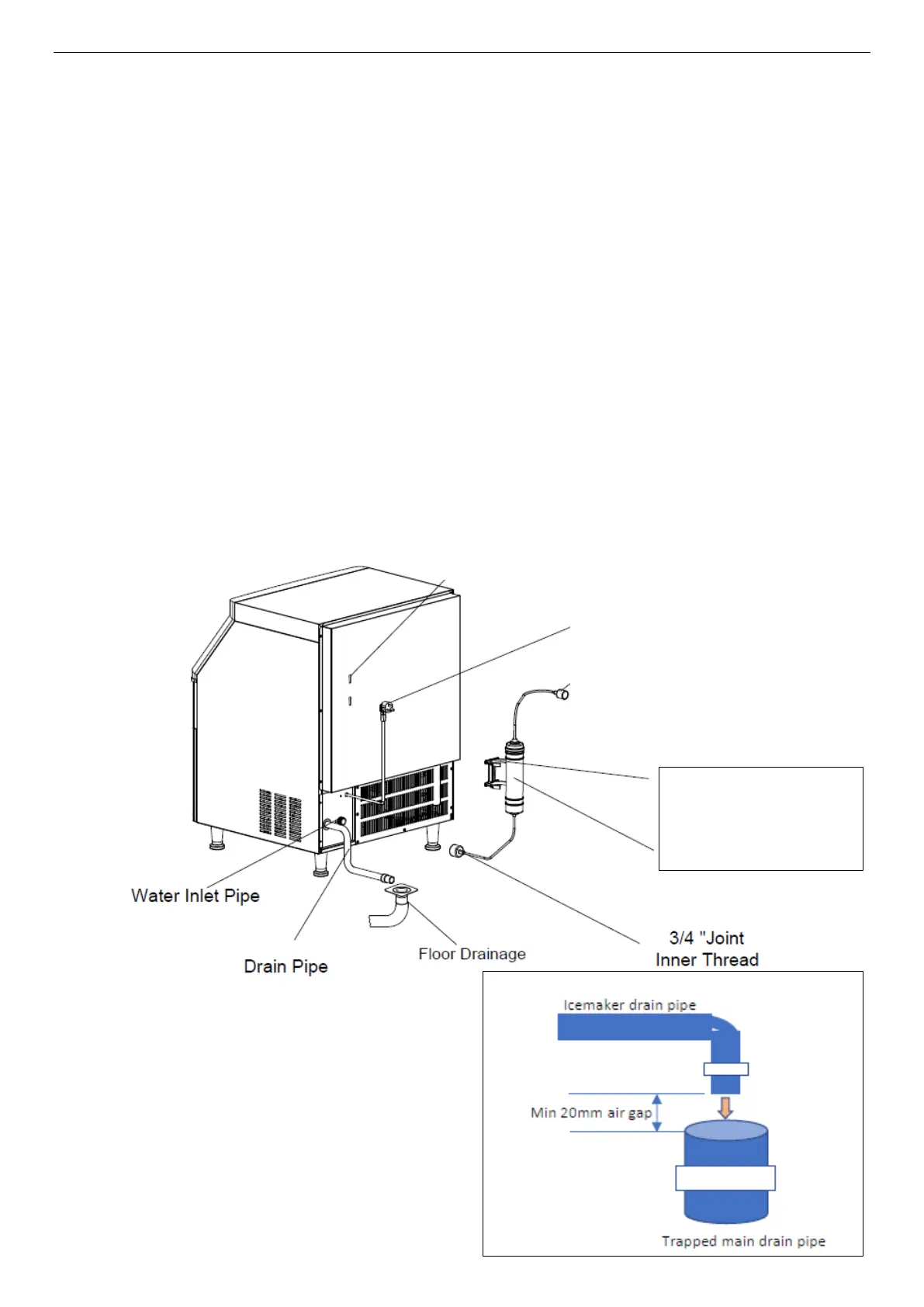 Water Inlet Pipe

Drain Pipe

Floor Drainage

3/4 "Joint Inner Thread

Icemaker drain pipe

Min 20mm air gap

Trapped main drain pipe