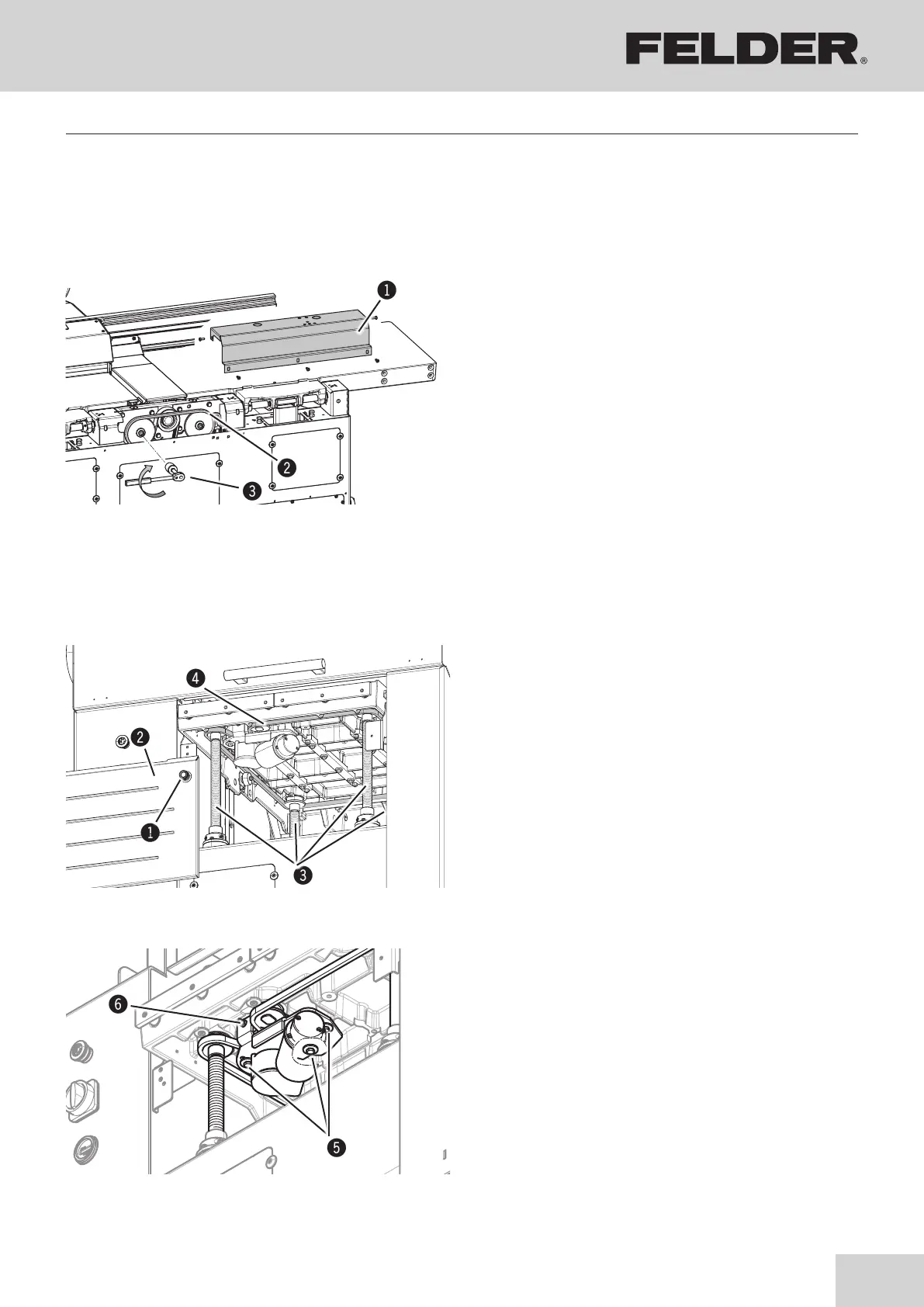 FELDER®

1

2

3

4

2

1

3

6

5