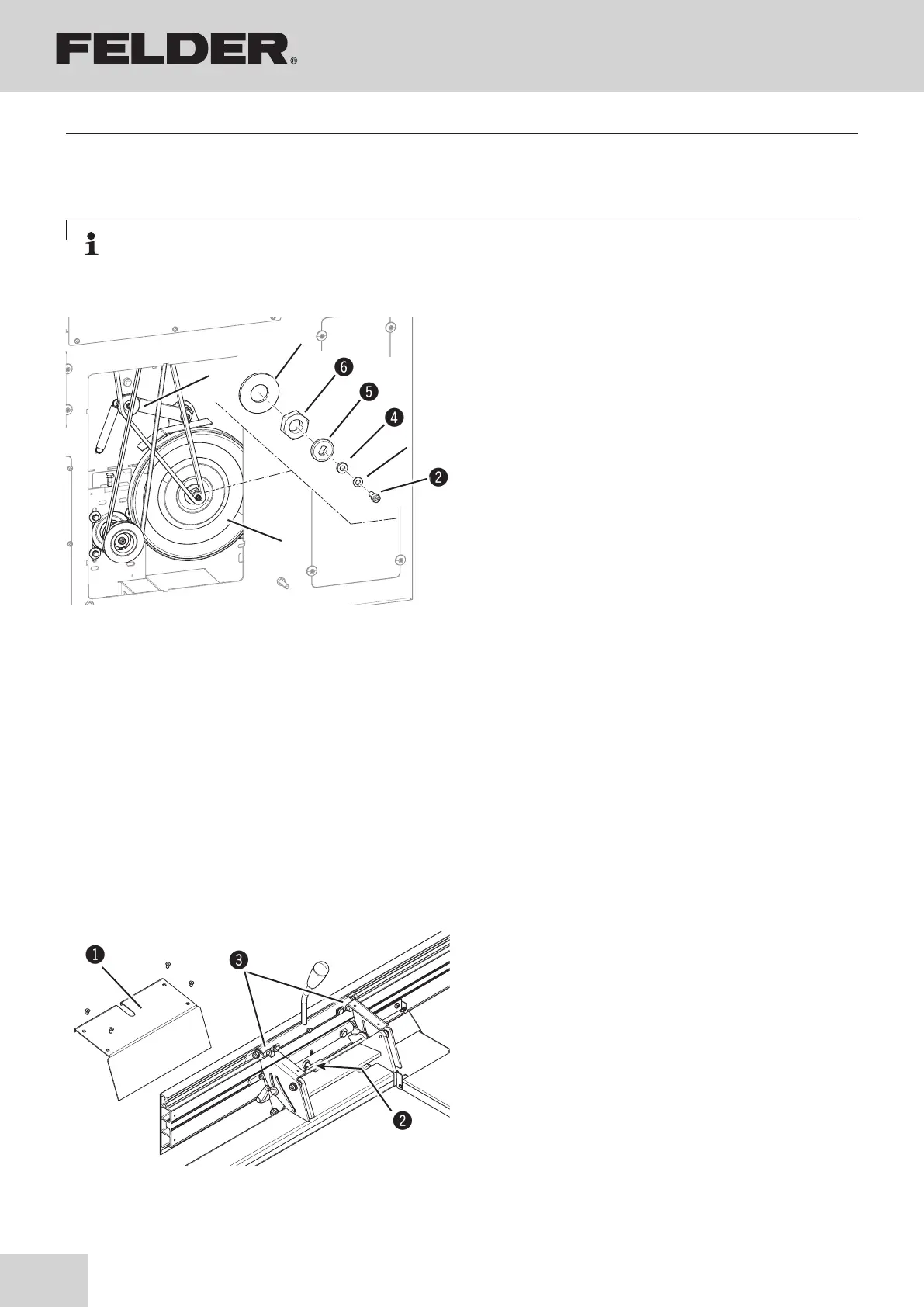 FELDER®

6

5

4

2

1

3

2