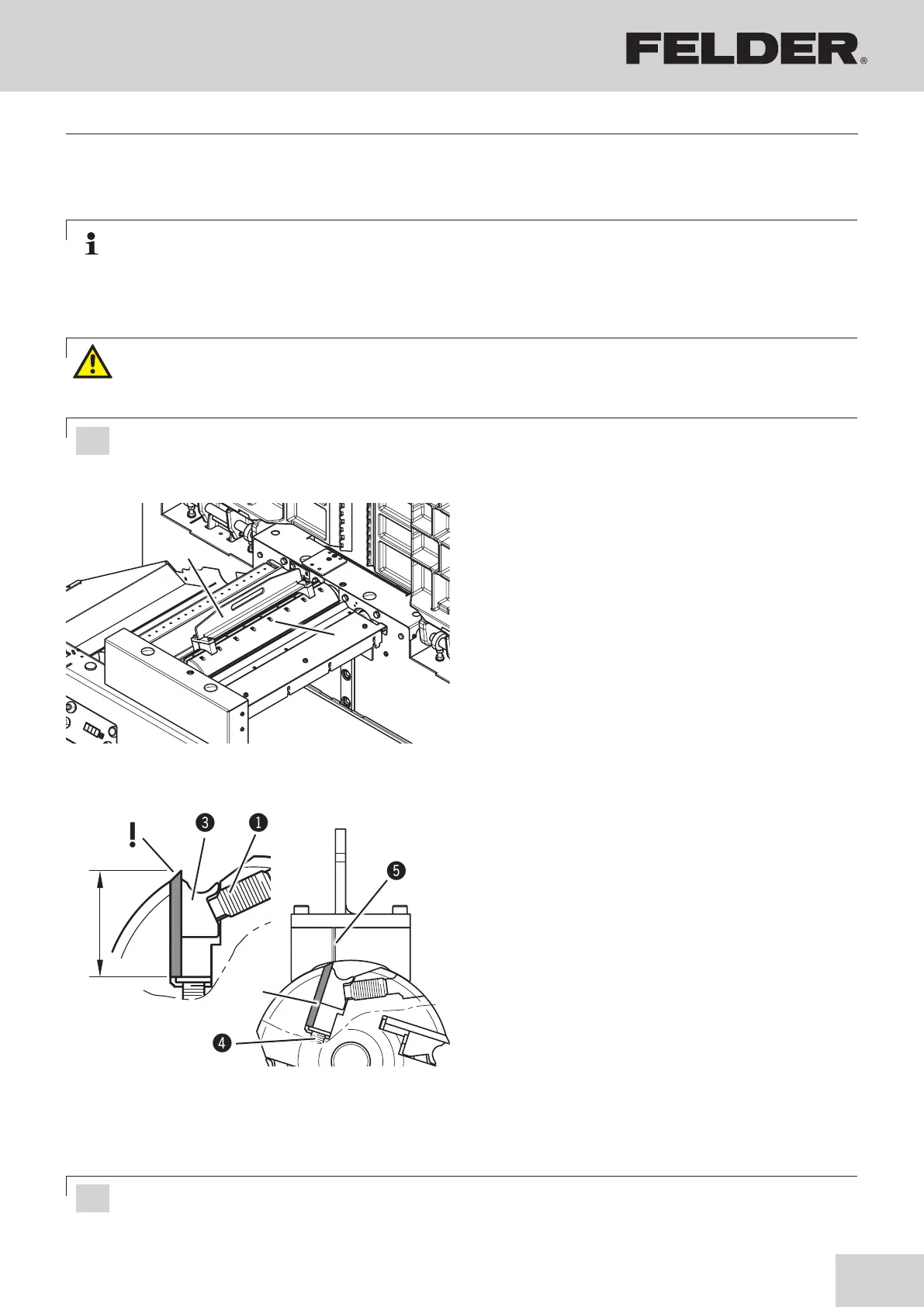 FELDER®

!

❸

❶

❺

❹