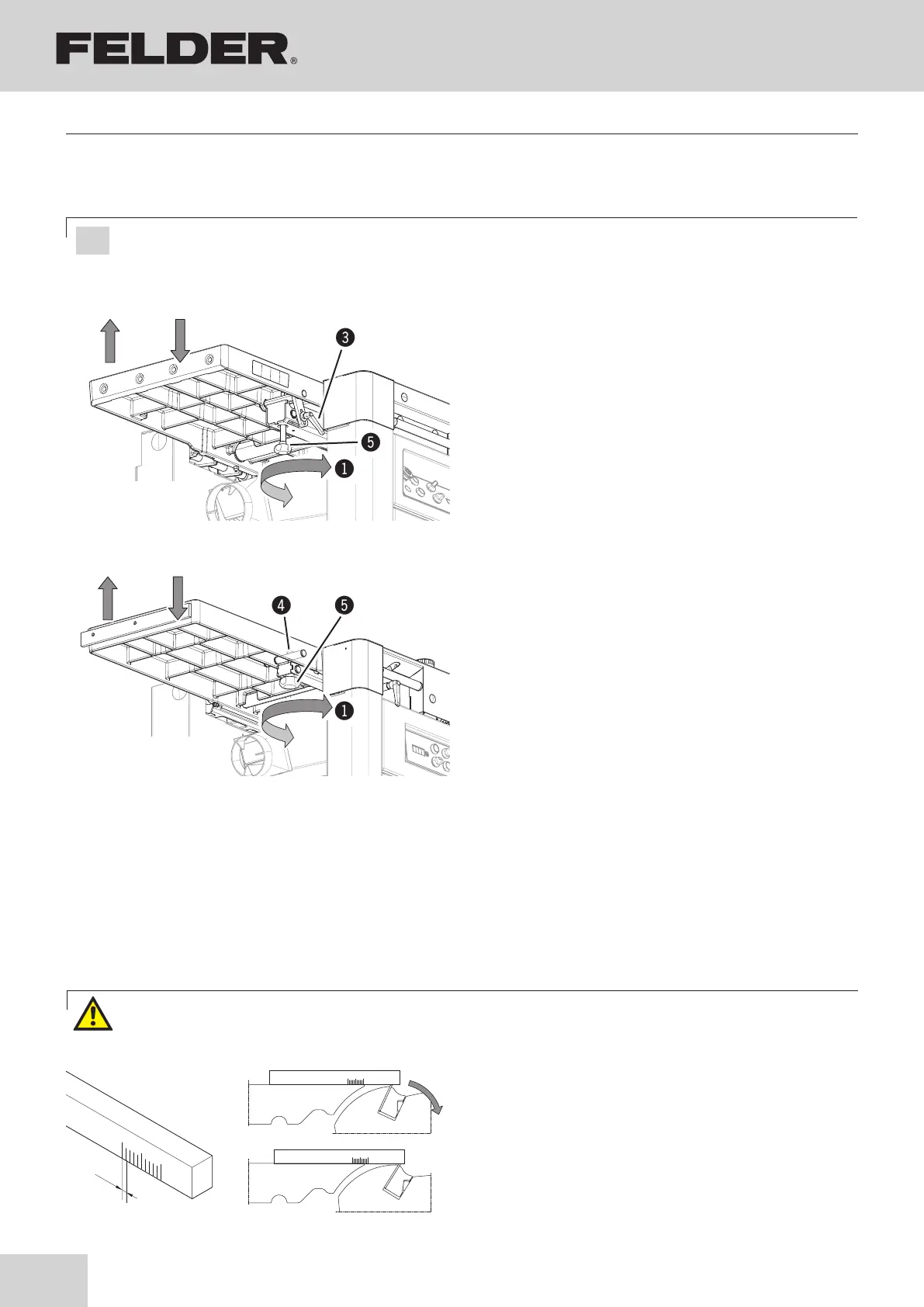 FELDER®

3

5

1

4

5

1