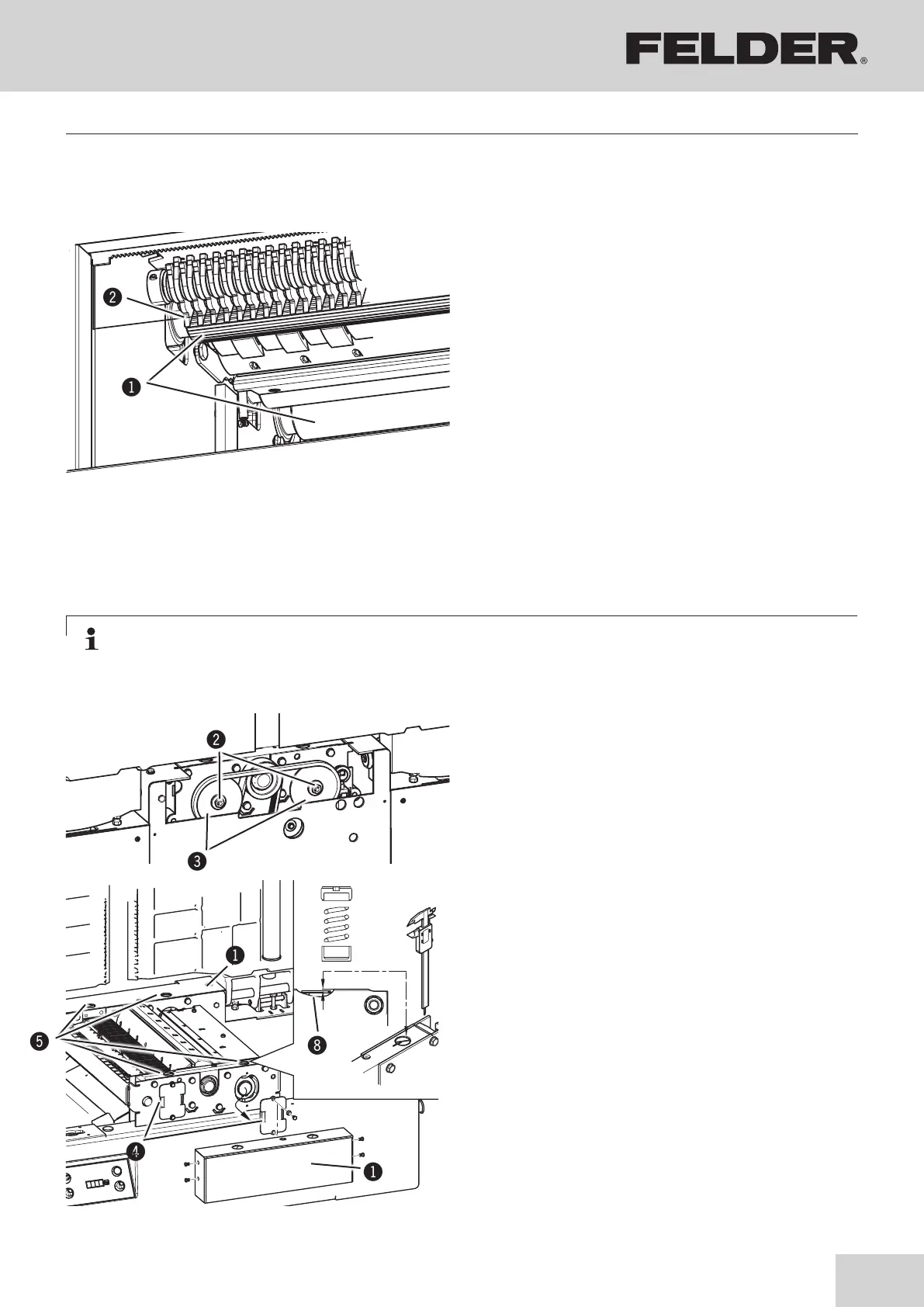 FELDER®

❷

❶

i

❷

❸

❶

❺

❽

❹

❶