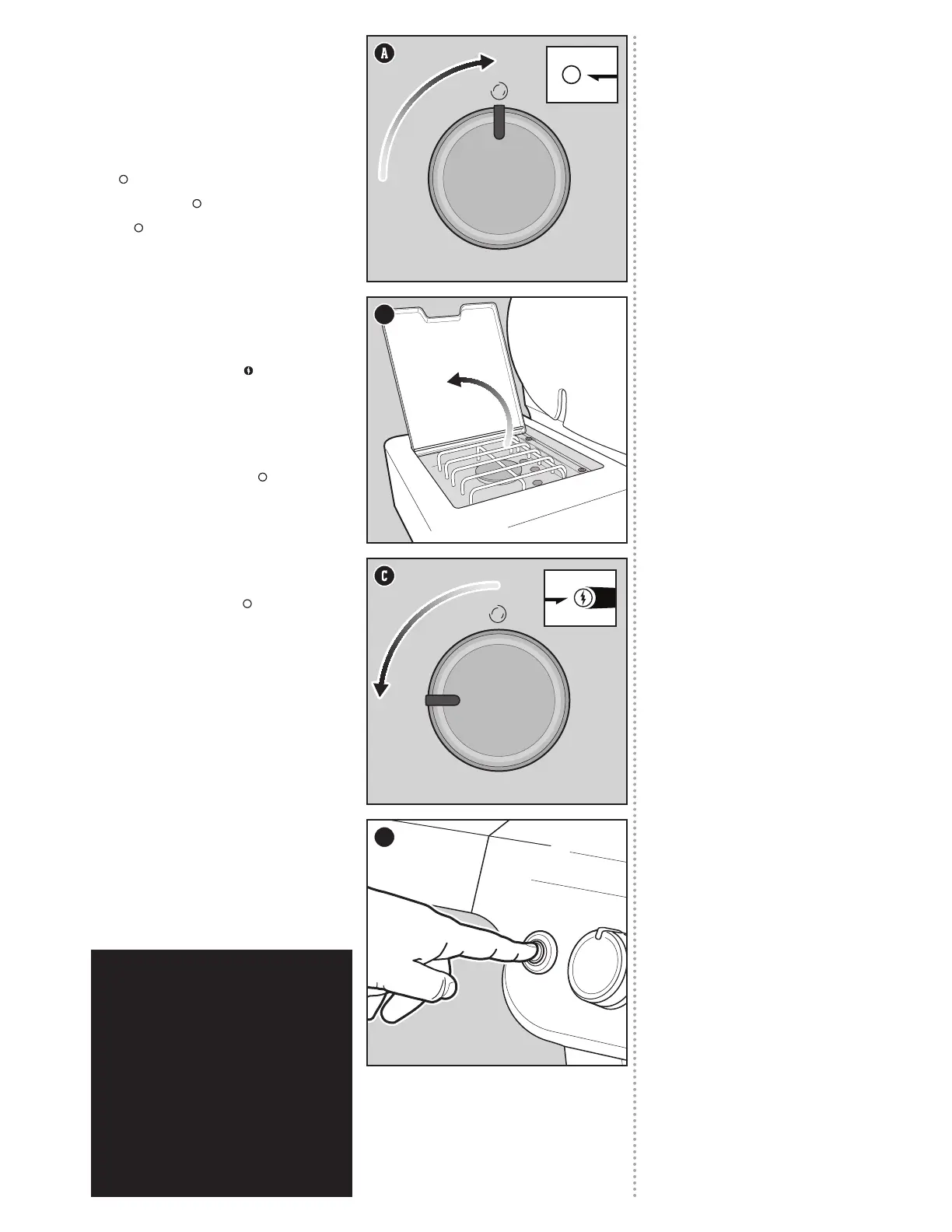 A

C