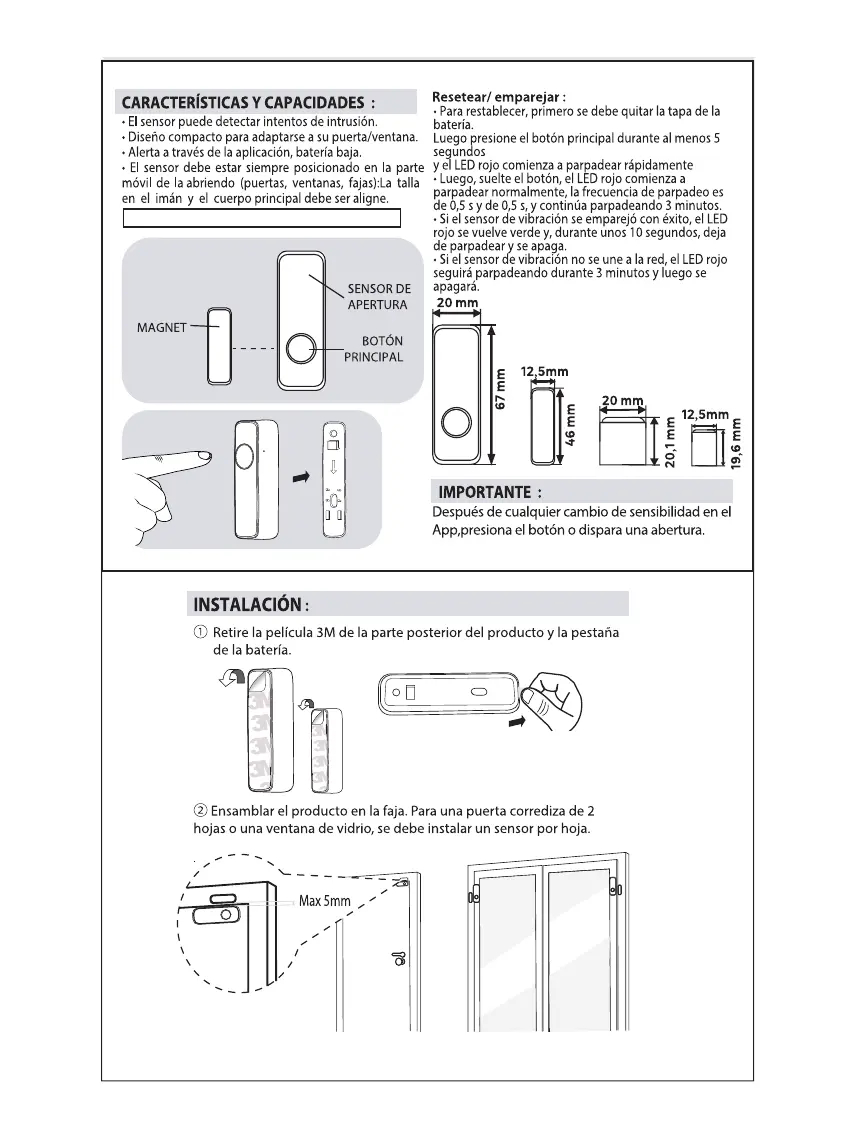 CARACTERÍSTICAS Y CAPACIDADES :
• El sensor puede detectar intentos de intrusión.
• Diseño compacto para adaptarse a su puerta/ventana.
• Alerta a través de la aplicación, batería baja.
• El sensor debe estar siempre posicionado en la parte móvil de la abriendo (puertas, ventanas, fajas):La talla en el imán y el cuerpo principal debe ser aligne.

MAGNET
SENSOR DE APERTURA
BOTÓN PRINCIPAL

Resetear/ emparejar :
• Para restablecer, primero se debe quitar la tapa de la batería.
Luego presione el botón principal durante al menos 5 segundos
y el LED rojo comienza a parpadear rápidamente
• Luego, suelte el botón, el LED rojo comienza a parpadear normalmente, la frecuencia de parpadeo es de 0,5 s y de 0,5 s, y continúa parpadeando 3 minutos.
• Si el sensor de vibración se emparejó con éxito, el LED rojo se vuelve verde y, durante unos 10 segundos, deja de parpadear y se apaga.
• Si el sensor de vibración no se une a la red, el LED rojo seguirá parpadeando durante 3 minutos y luego se apagará.

20 mm
67 mm
12,5mm
46 mm
20 mm
20,1 mm
12,5mm
19,6 mm

IMPORTANTE :
Después de cualquier cambio de sensibilidad en el App,presiona el botón o dispara una abertura.

INSTALACIÓN :
① Retire la película 3M de la parte posterior del producto y la pestaña de la batería.

② Ensamblar el producto en la faja. Para una puerta corrediza de 2 hojas o una ventana de vidrio, se debe instalar un sensor por hoja.

Max 5mm