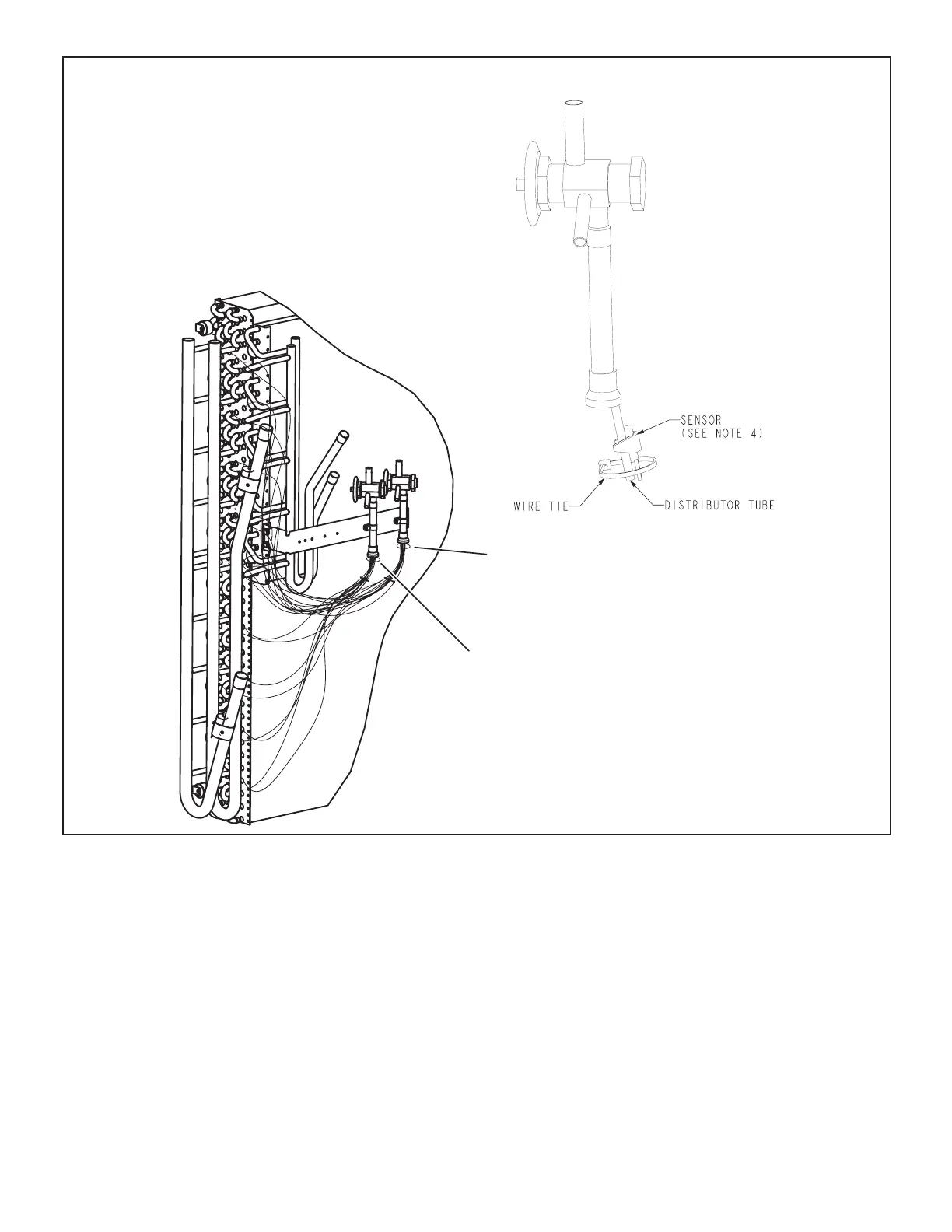 SENSOR
(SEE NOTE 4)

WIRE TIE

DISTRIBUTOR TUBE