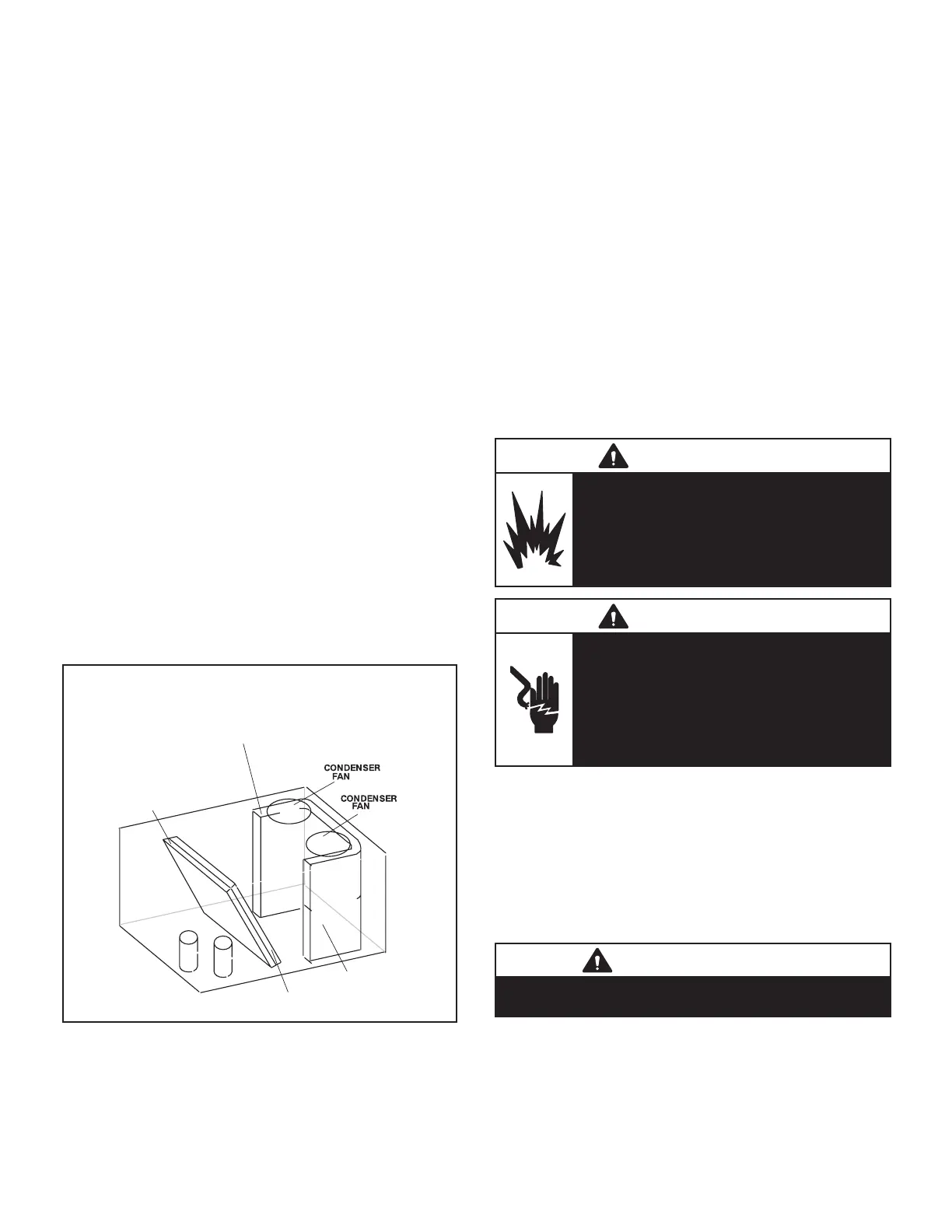 CONDENSER FAN

CONDENSER FAN