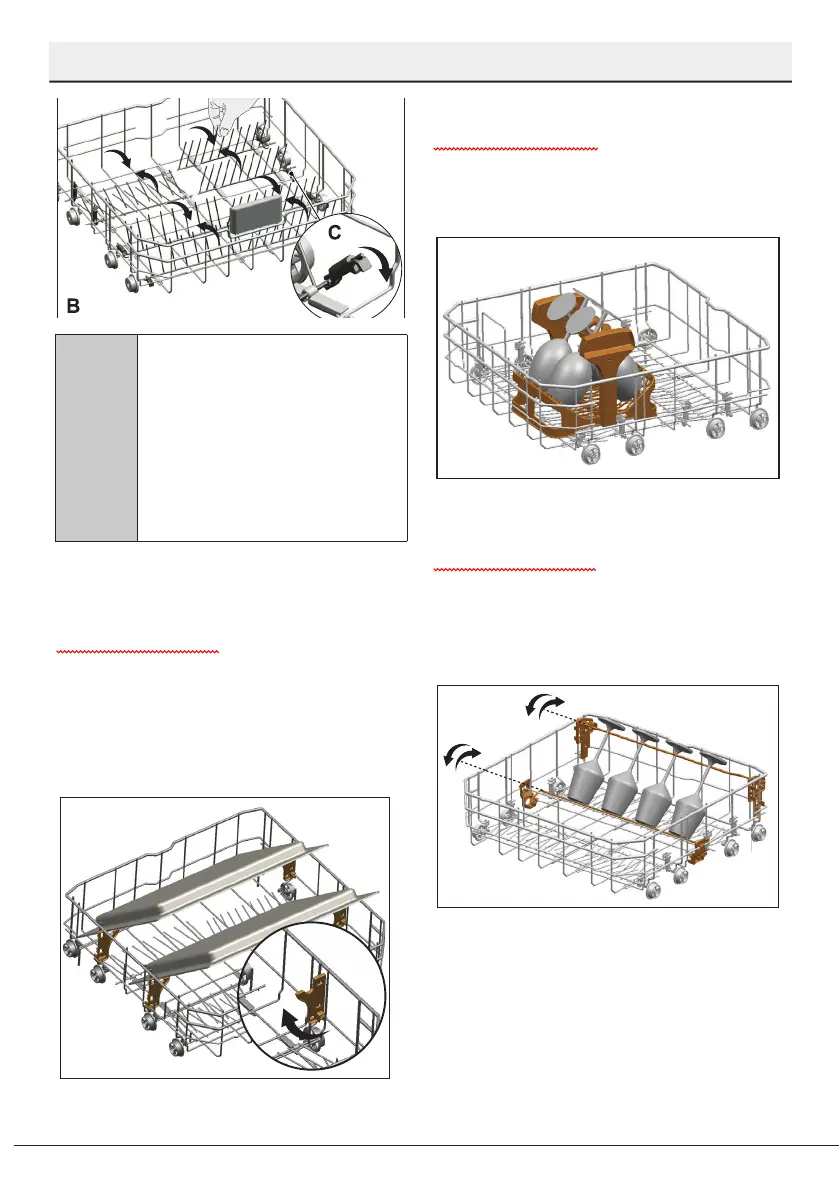 C

B