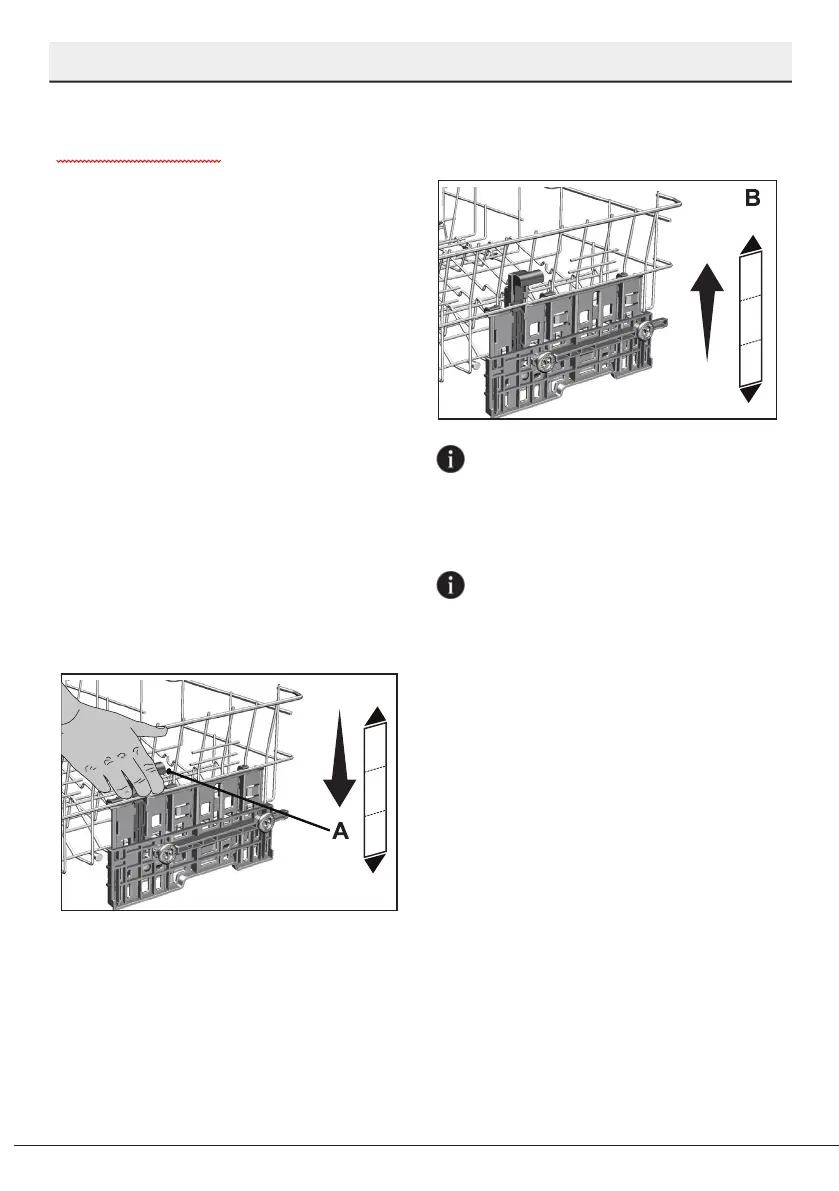 B

A