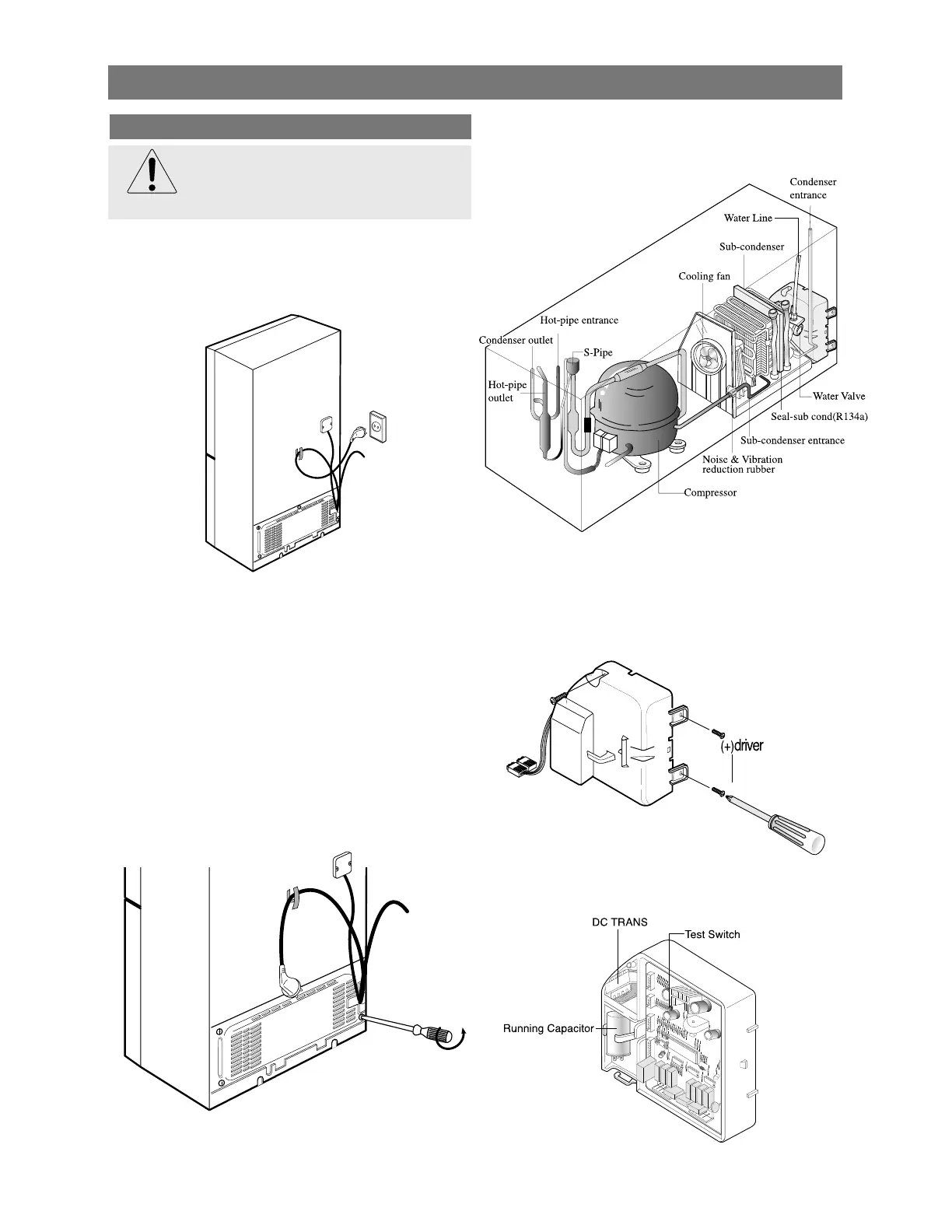 Condenser entrance

Water Line

Sub-condenser

Cooling fan

Hot-pipe entrance

Condenser outlet

S-Pipe

Hot-pipe outlet

Water Valve

Seal-sub cond(R134a)

Sub-condenser entrance

Noise & Vibration reduction rubber

Compressor

(+)driver

DC TRANS

Test Switch

Running Capacitor