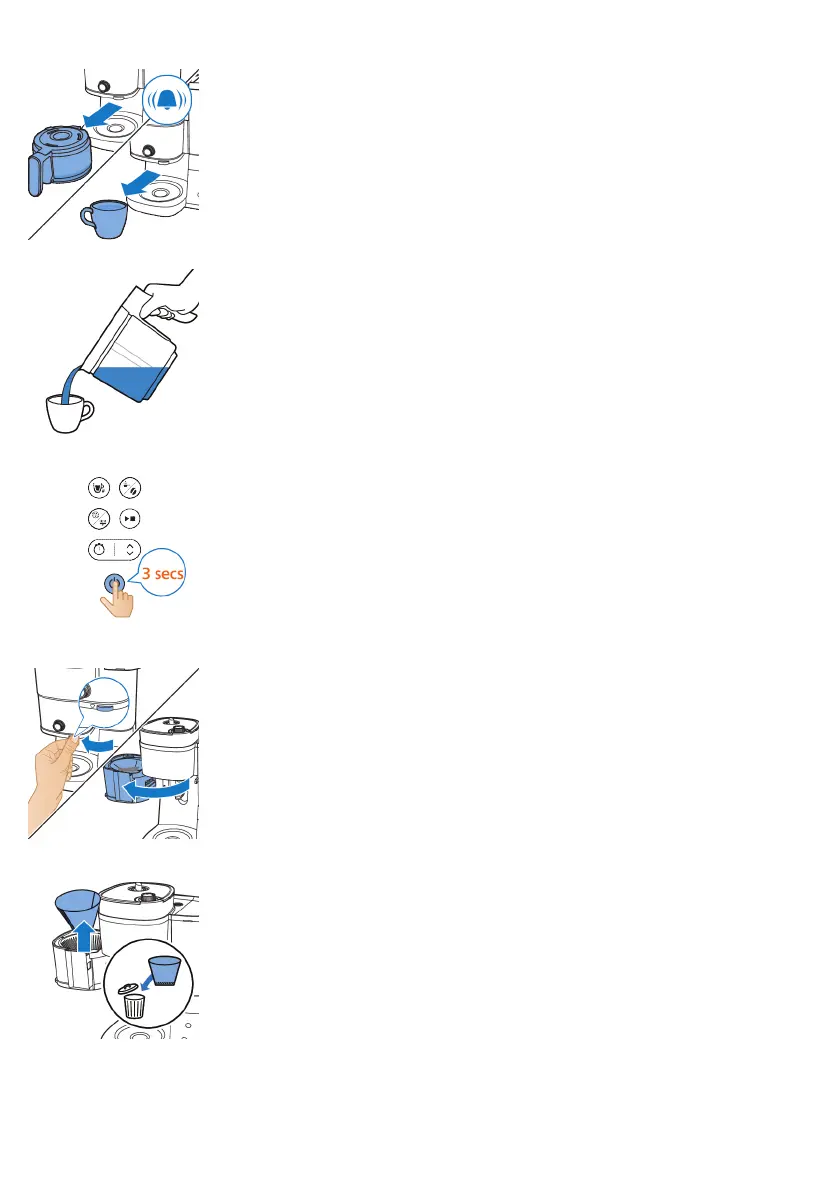 3 secs