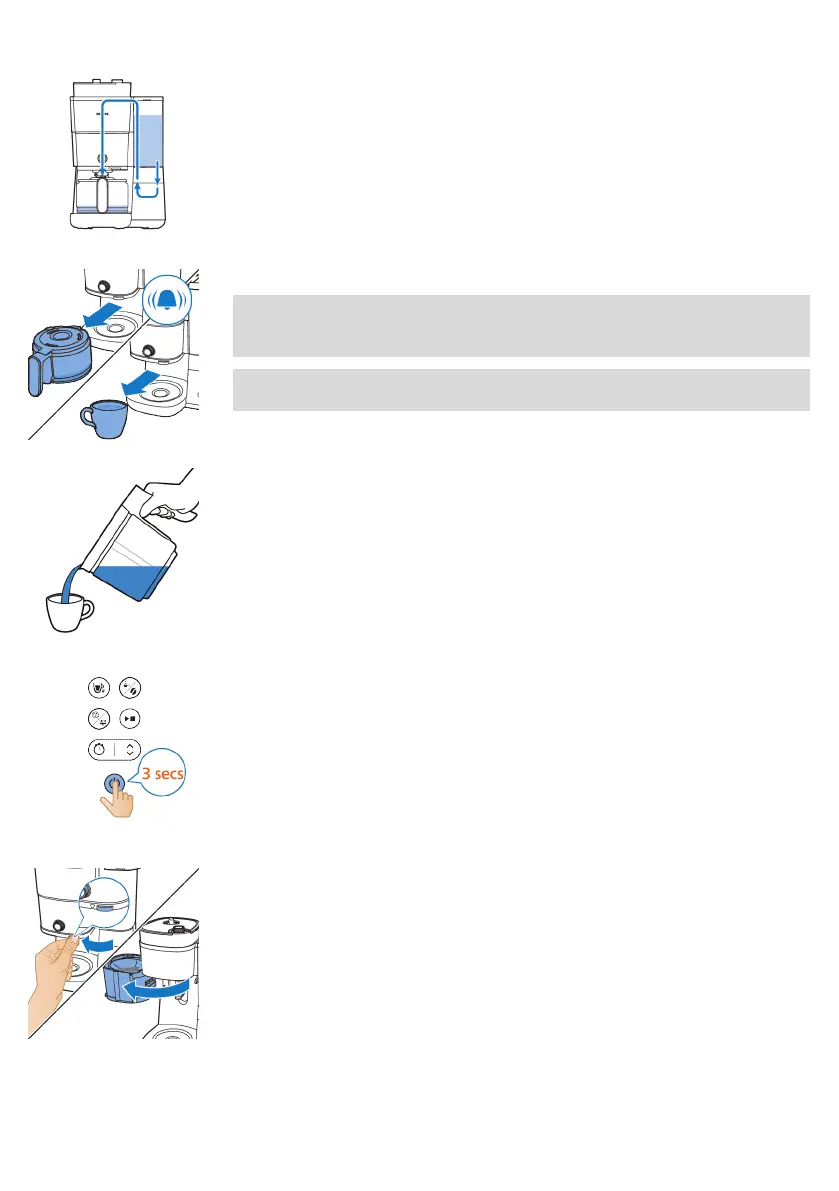 3 secs